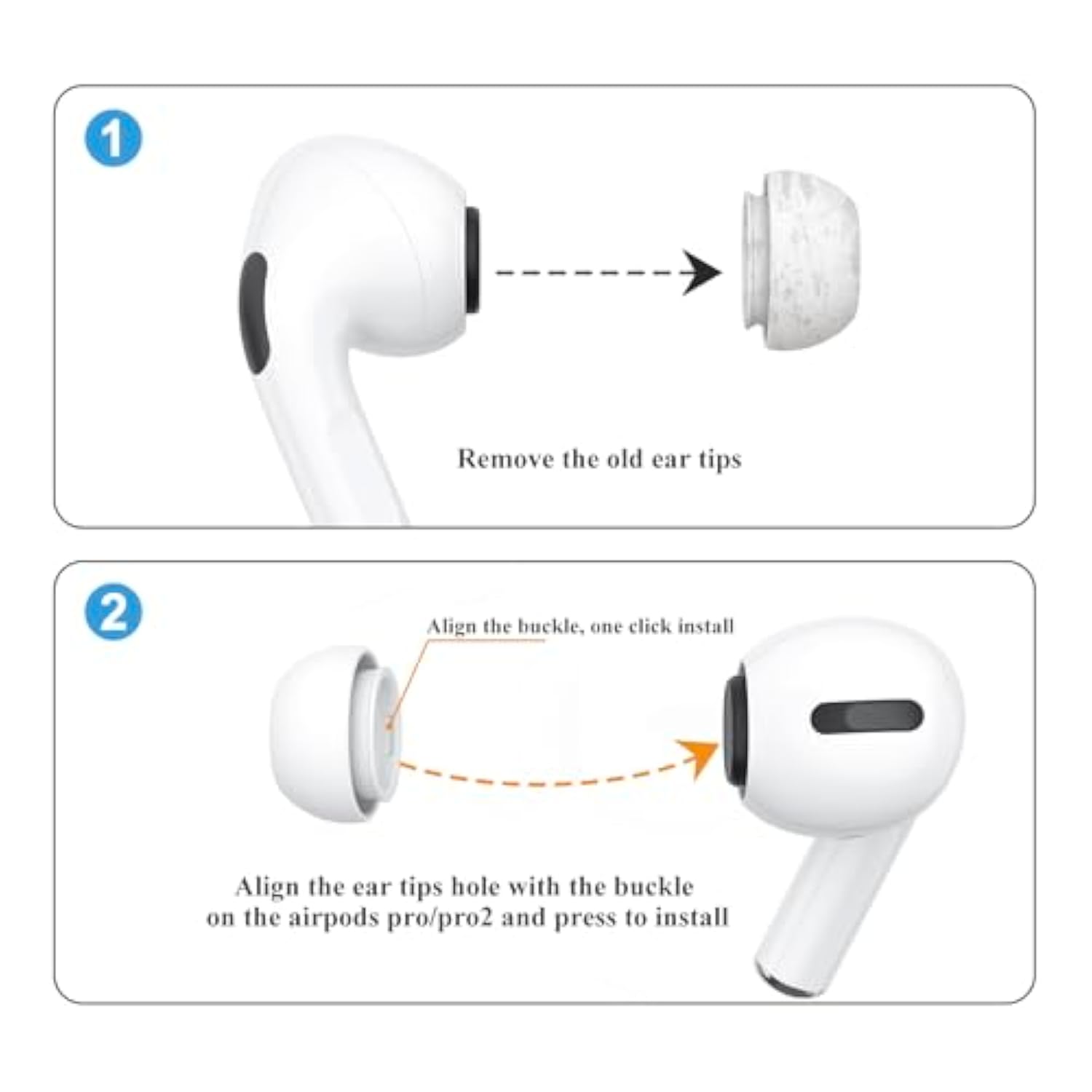 1

Remove the old ear tips

2

Align the buckle, one click install

Align the ear tips hole with the buckle on the airpods pro/pro2 and press to install