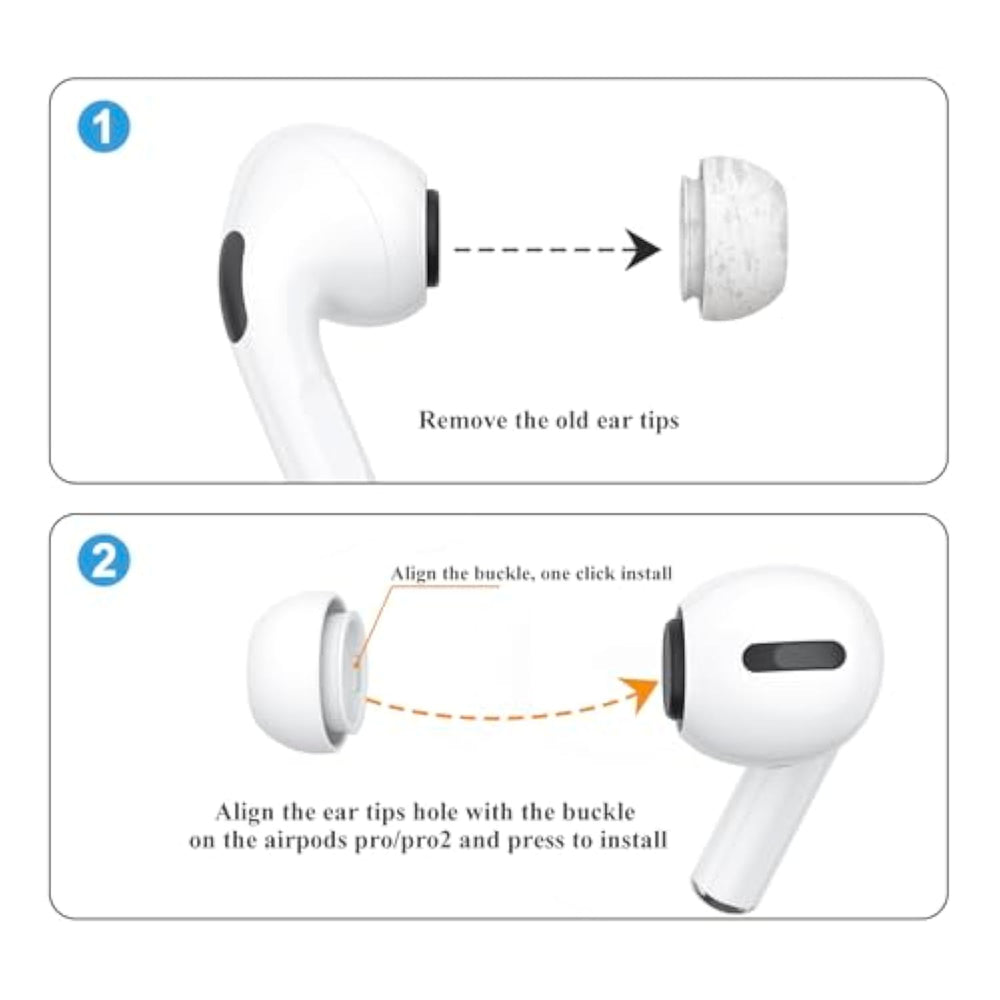 1

Remove the old ear tips

2

Align the buckle, one click install

Align the ear tips hole with the buckle on the airpods pro/pro2 and press to install