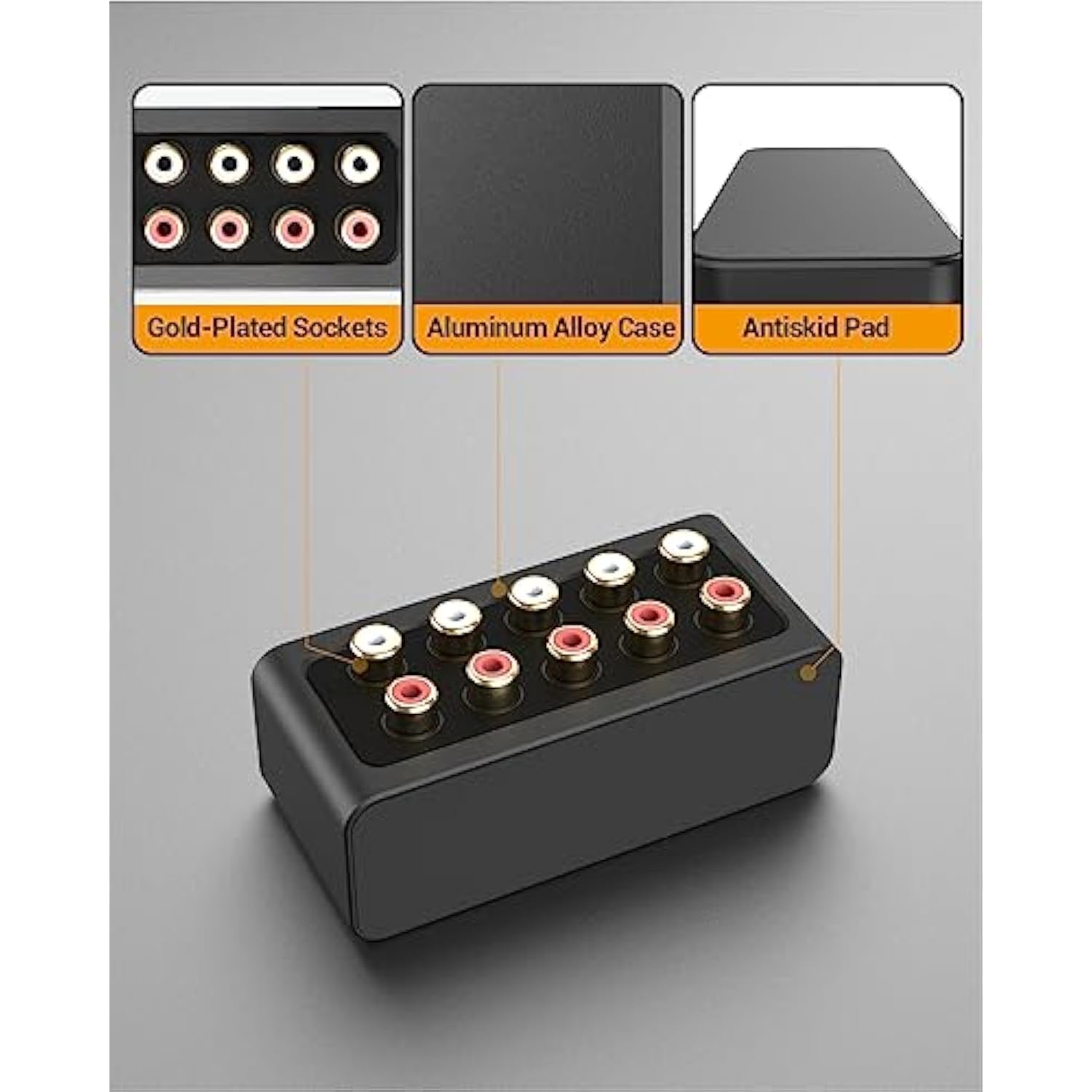 Gold-Plated Sockets

Aluminum Alloy Case

Antiskid Pad