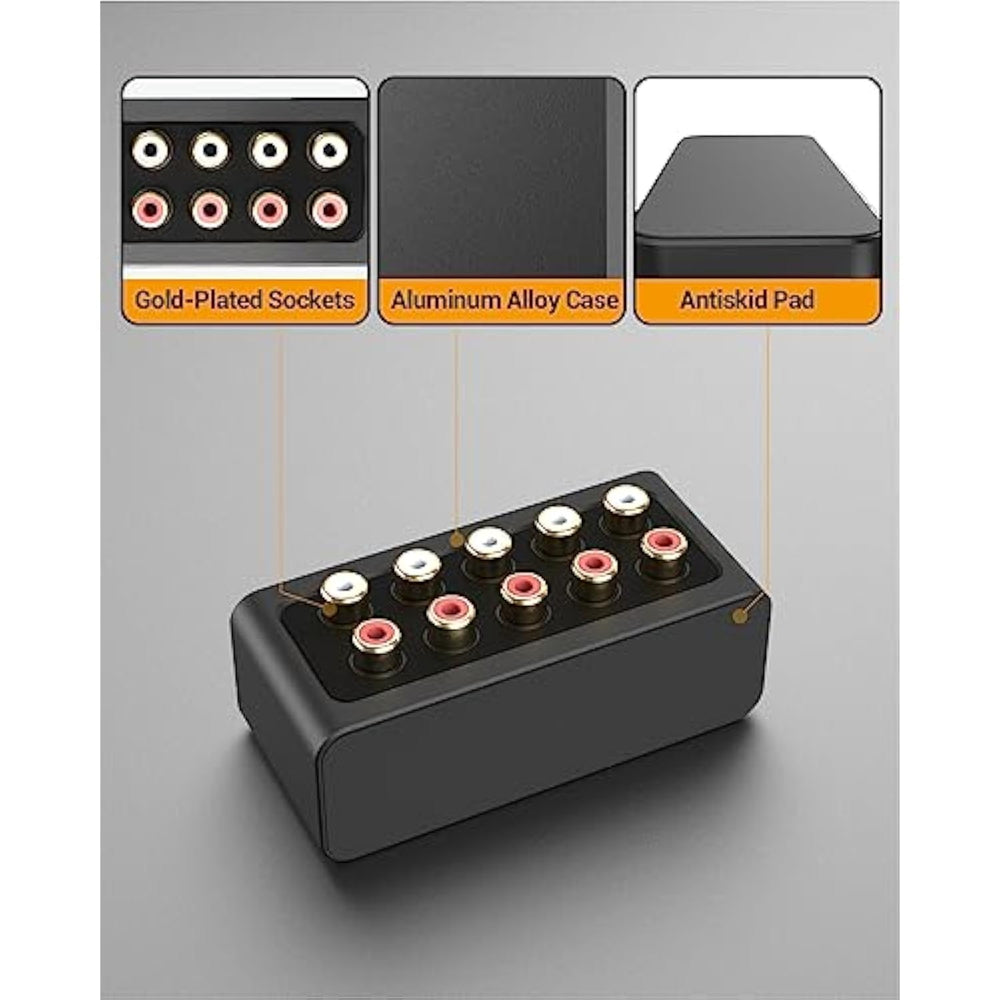 Gold-Plated Sockets

Aluminum Alloy Case

Antiskid Pad