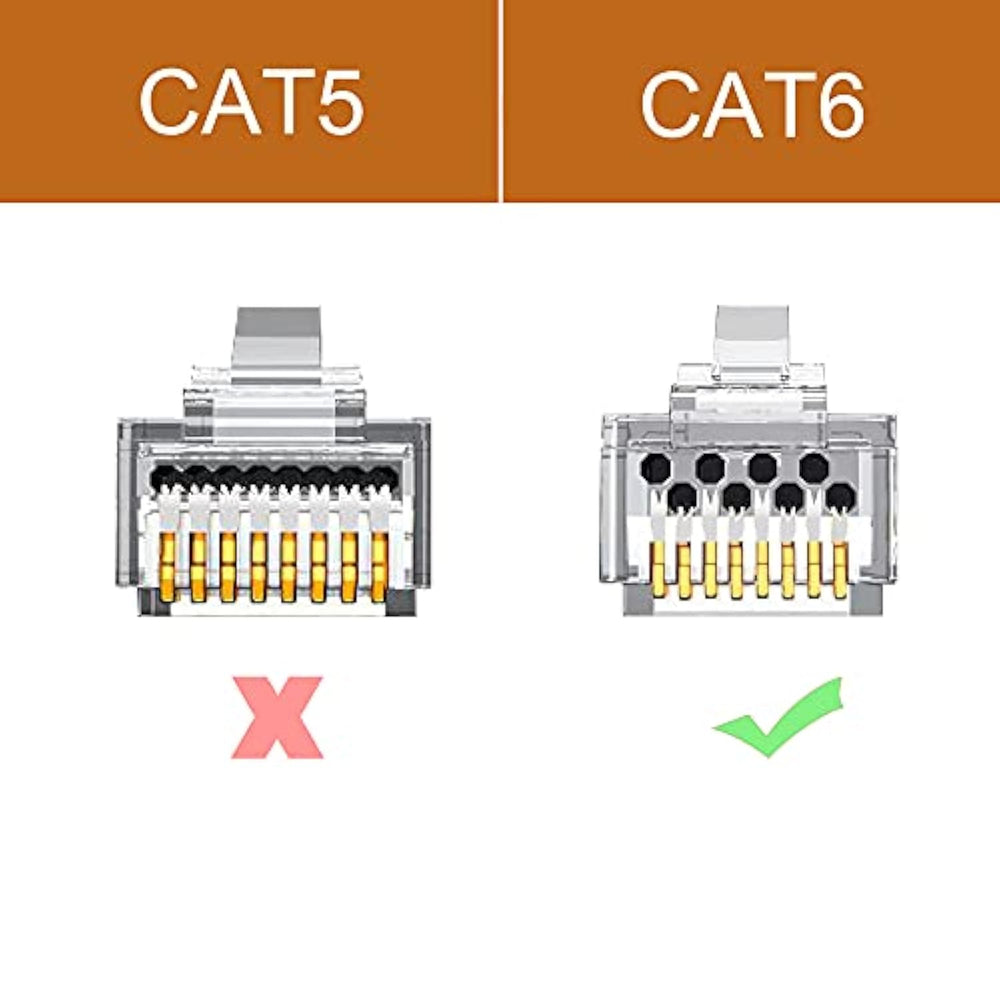 CAT5

CAT6