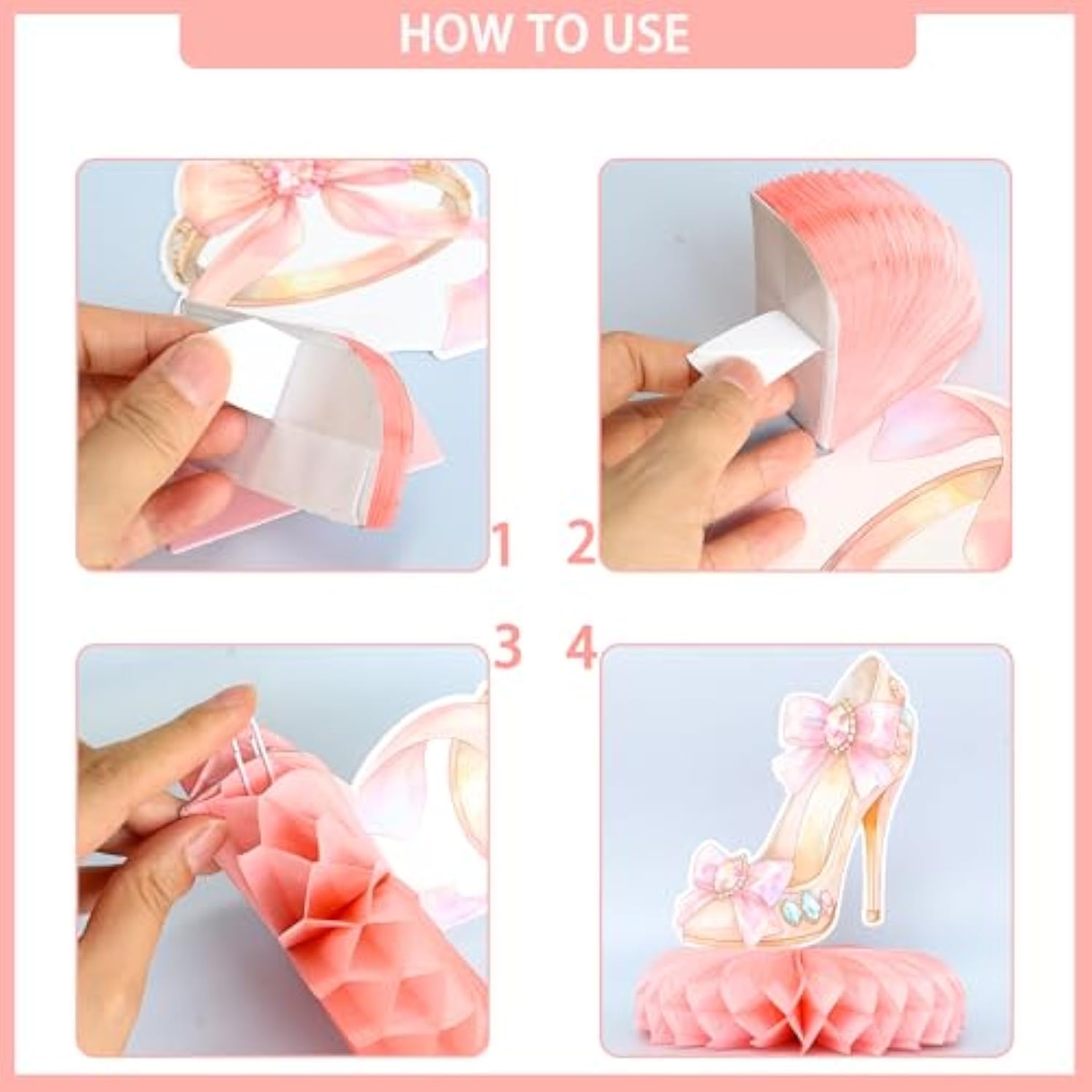 HOW TO USE

1

2

3

4