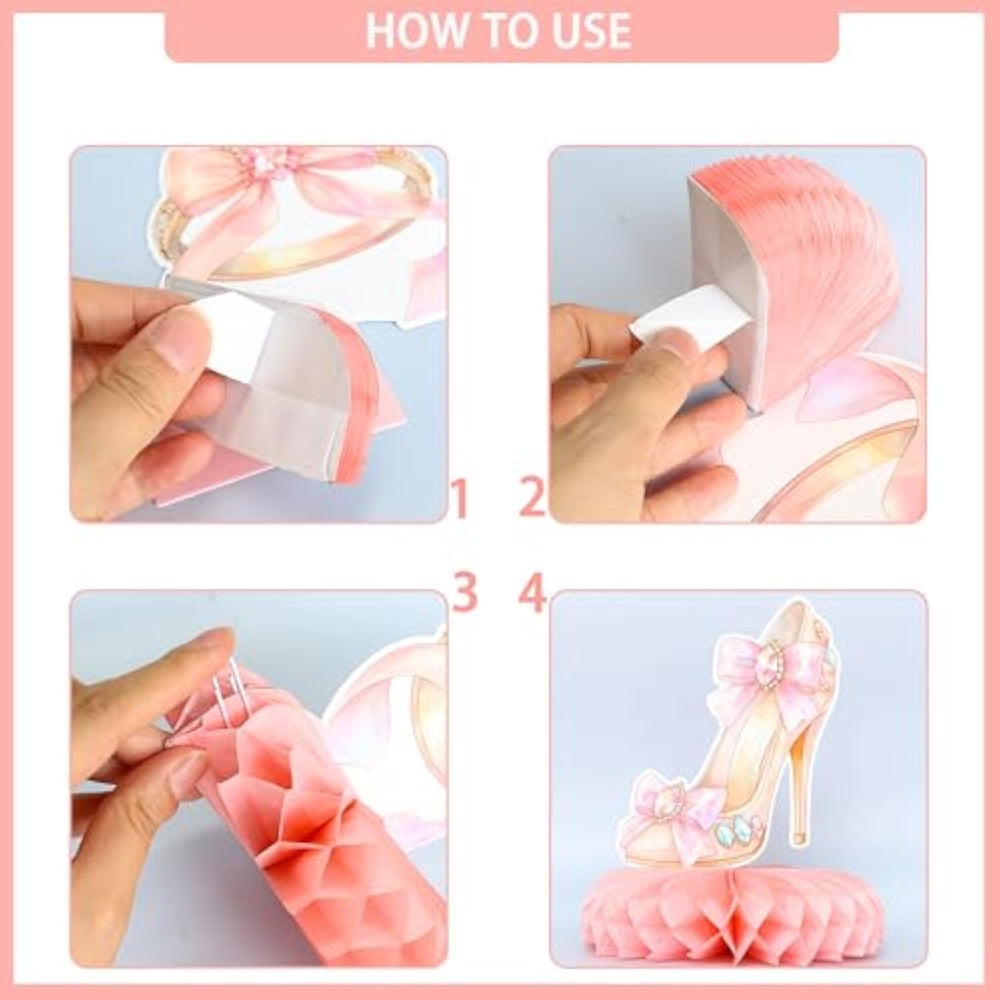 HOW TO USE

1

2

3

4