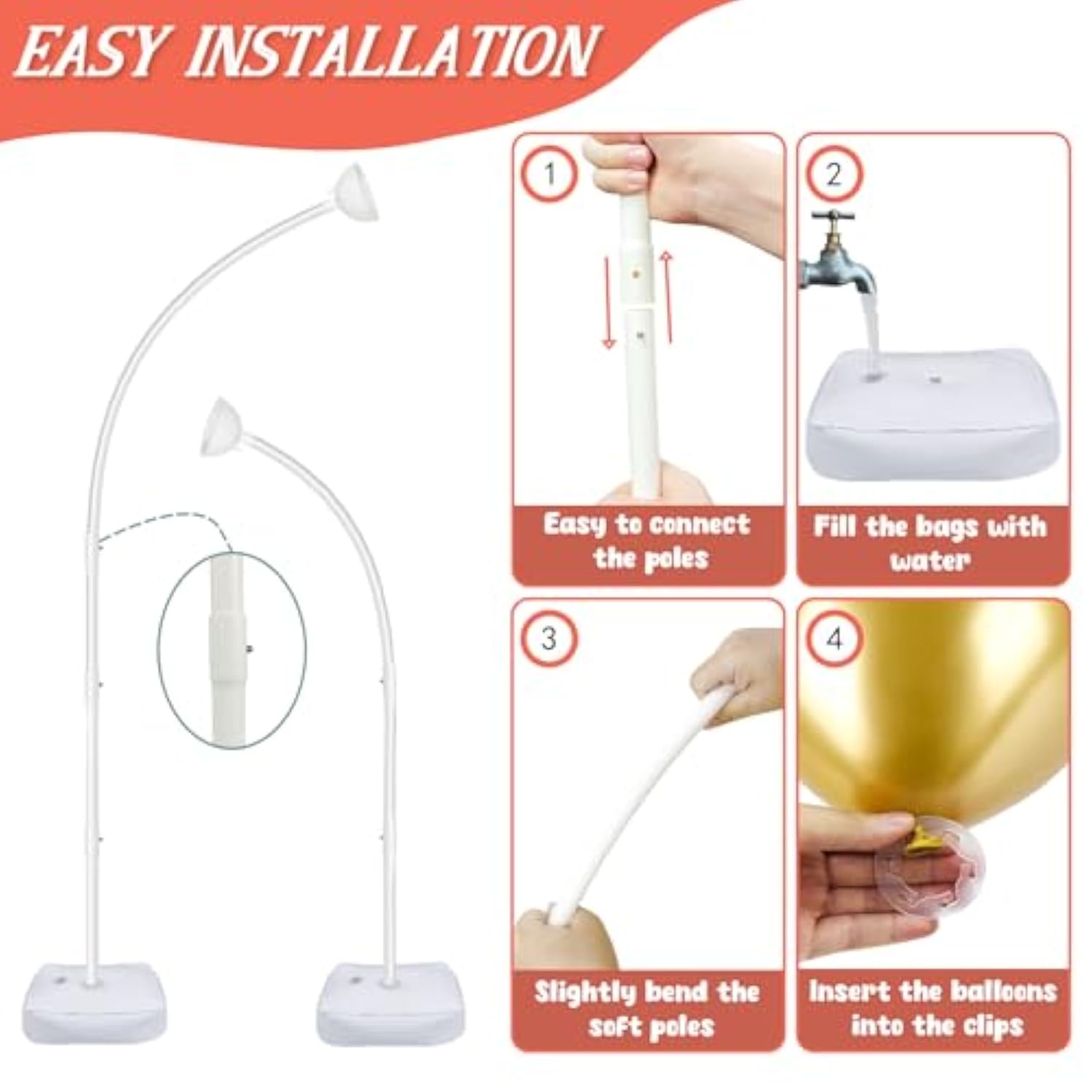 EASY INSTALLATION

1

Easy to connect the poles

2

Fill the bags with water

3

Slightly bend the soft poles

4

Insert the balloons into the clips