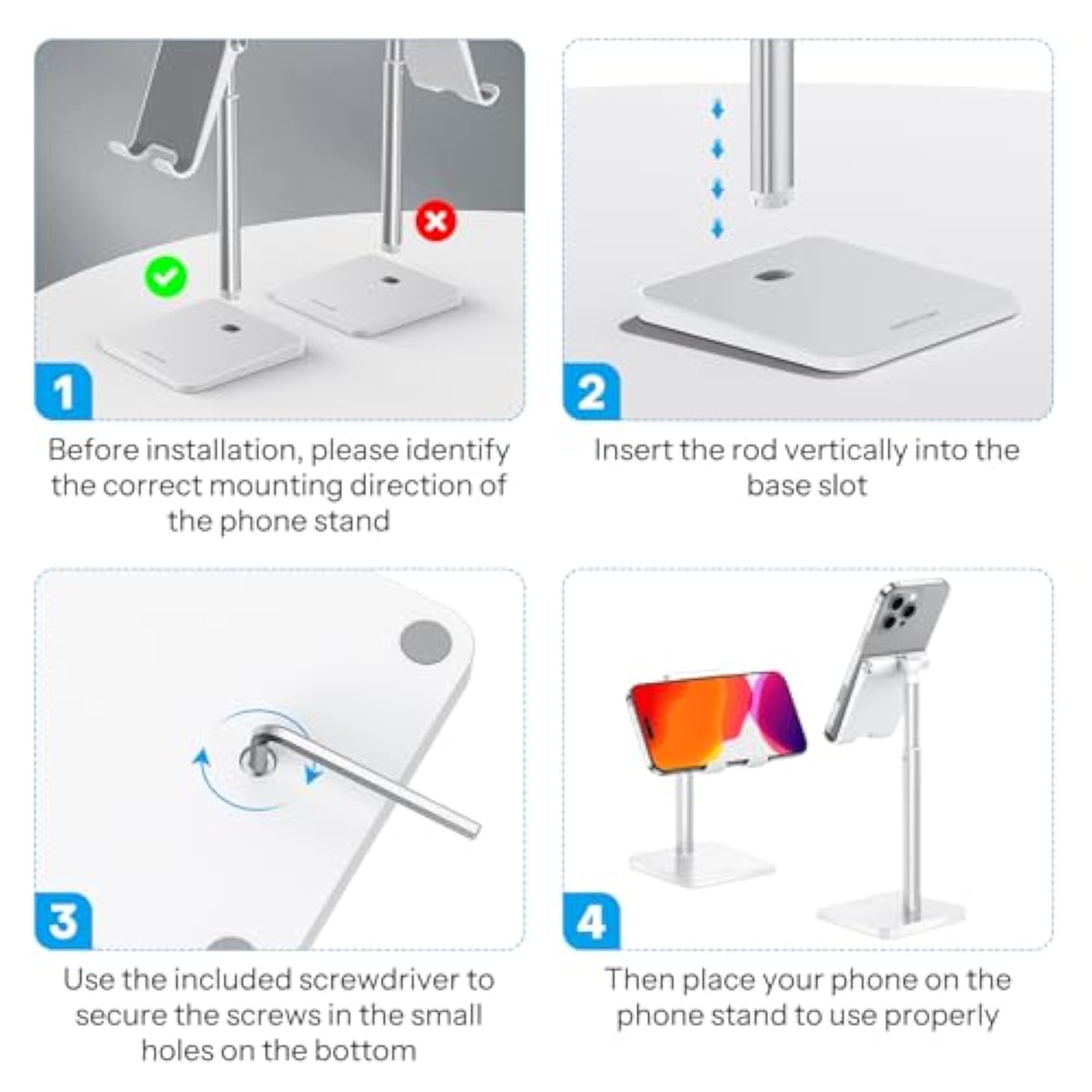 1

Before installation, please identify the correct mounting direction of the phone stand

2

Insert the rod vertically into the base slot

3

Use the included screwdriver to secure the screws in the small holes on the bottom

4

Then place your phone on the phone stand to use properly