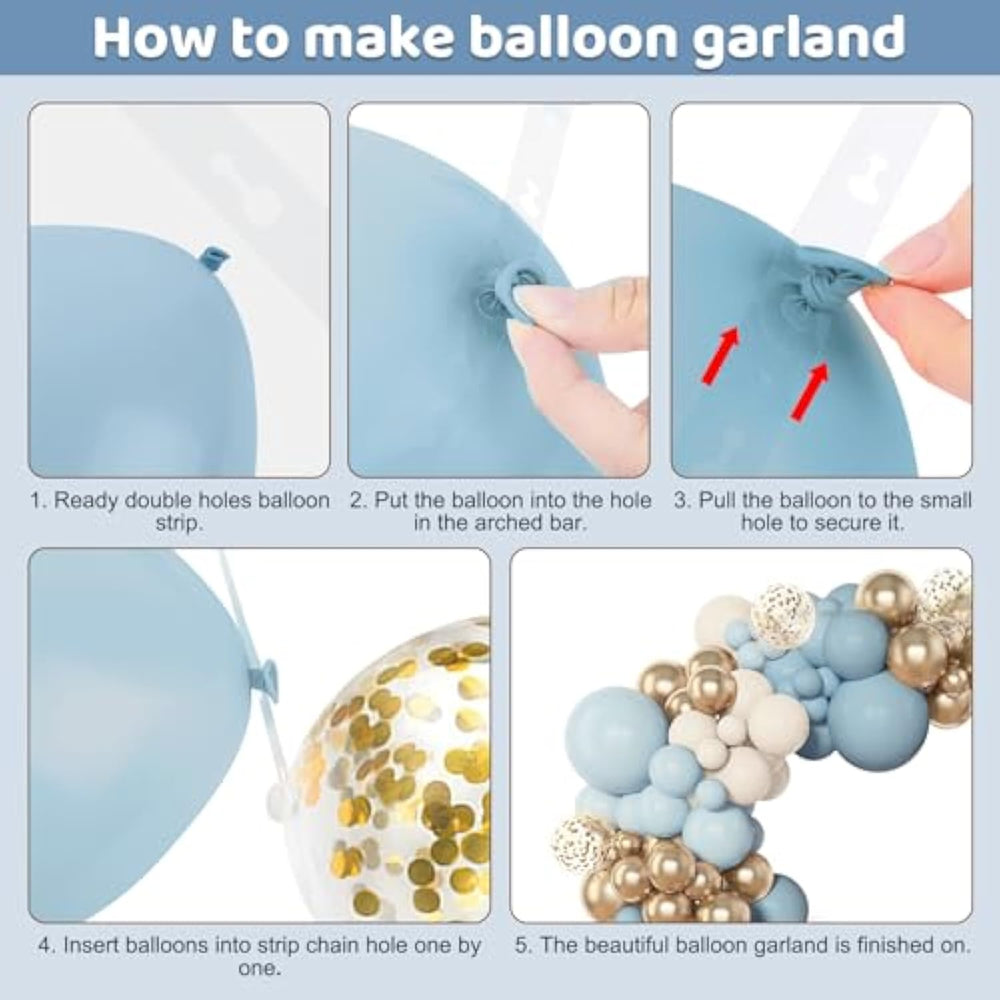 How to make balloon garland

1. Ready double holes balloon strip.

2. Put the balloon into the hole in the arched bar.

3. Pull the balloon to the small hole to secure it.

4. Insert balloons into strip chain hole one by one.

5. The beautiful balloon garland is finished on.