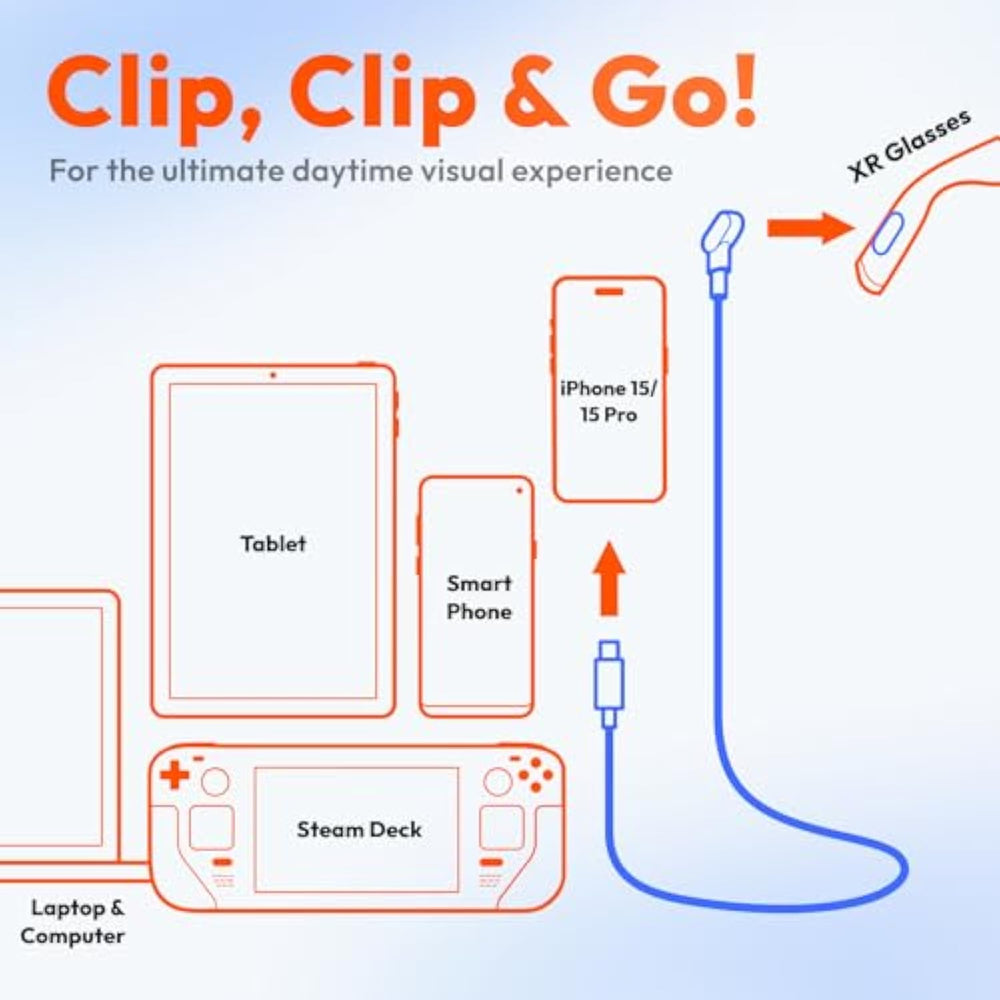 Clip, Clip & Go!

For the ultimate daytime visual experience

XR Glasses

iPhone 15/ 15 Pro

Tablet

Smart Phone

Steam Deck

Laptop & Computer