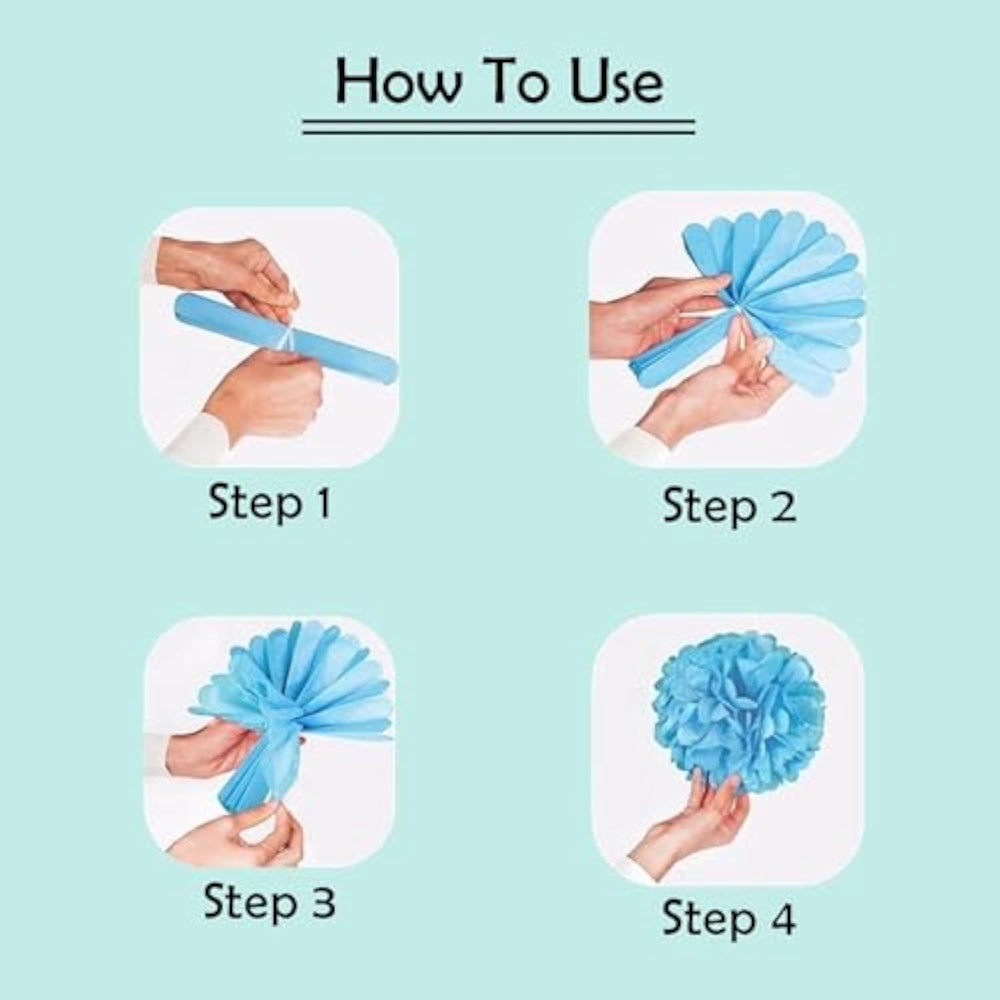 How To Use

Step 1

Step 2

Step 3

Step 4