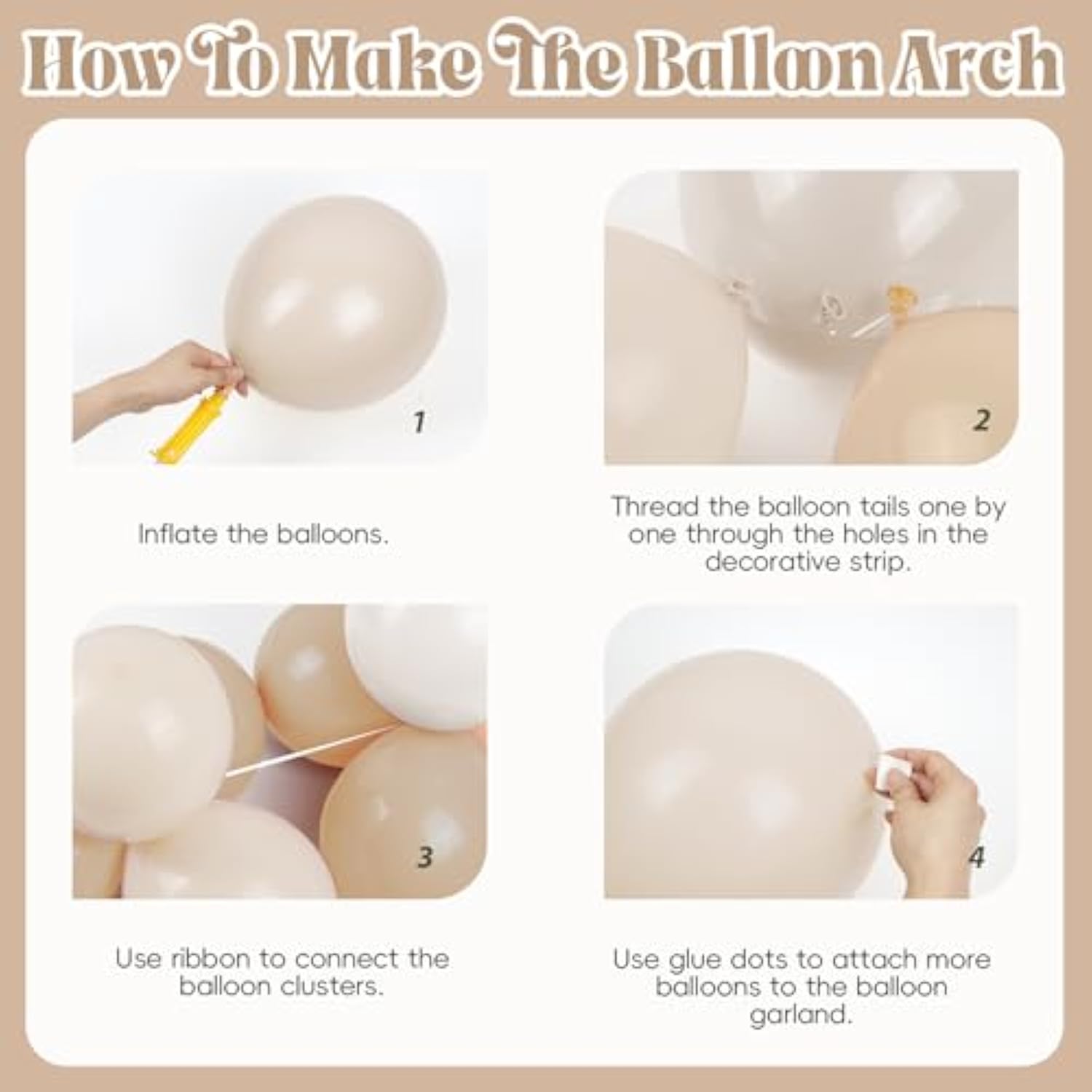 How To Make The Balloon Arch

1

Inflate the balloons.

2

Thread the balloon tails one by one through the holes in the decorative strip.

3

Use ribbon to connect the balloon clusters.

4

Use glue dots to attach more balloons to the balloon garland.