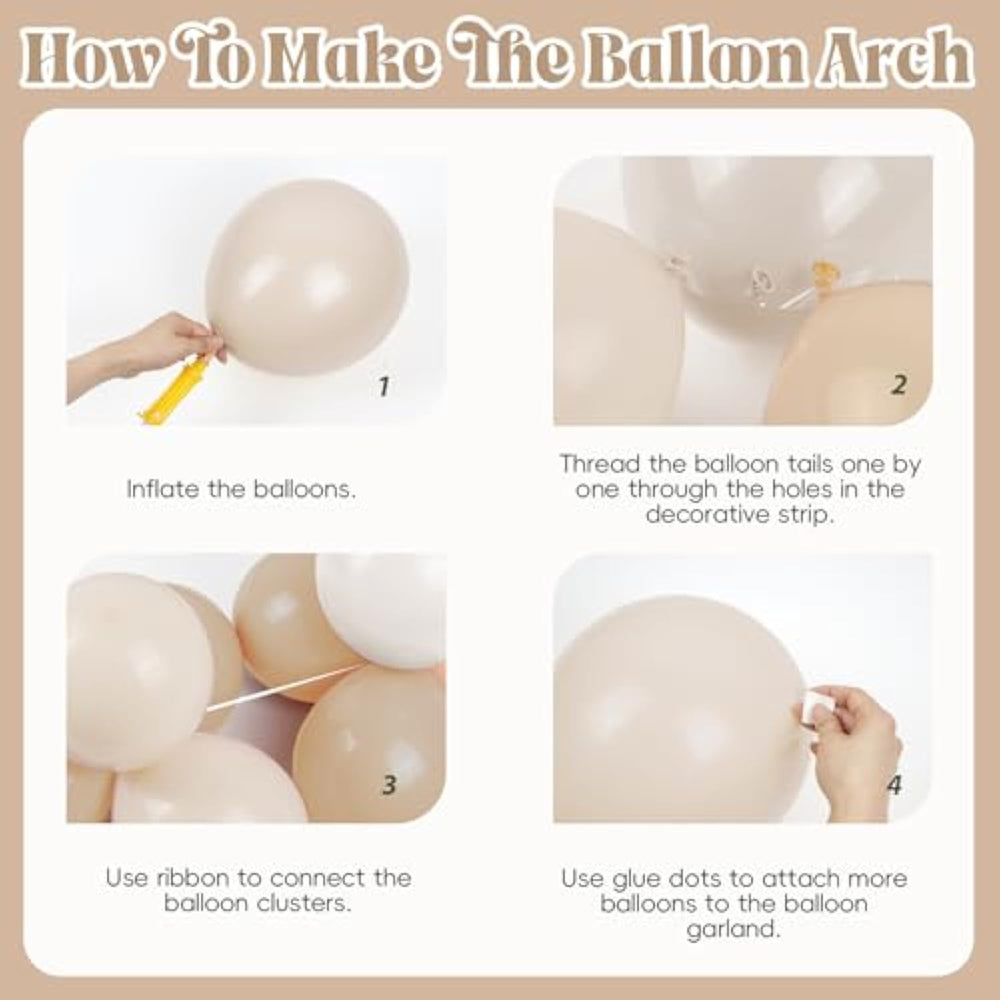 How To Make The Balloon Arch

1

Inflate the balloons.

2

Thread the balloon tails one by one through the holes in the decorative strip.

3

Use ribbon to connect the balloon clusters.

4

Use glue dots to attach more balloons to the balloon garland.