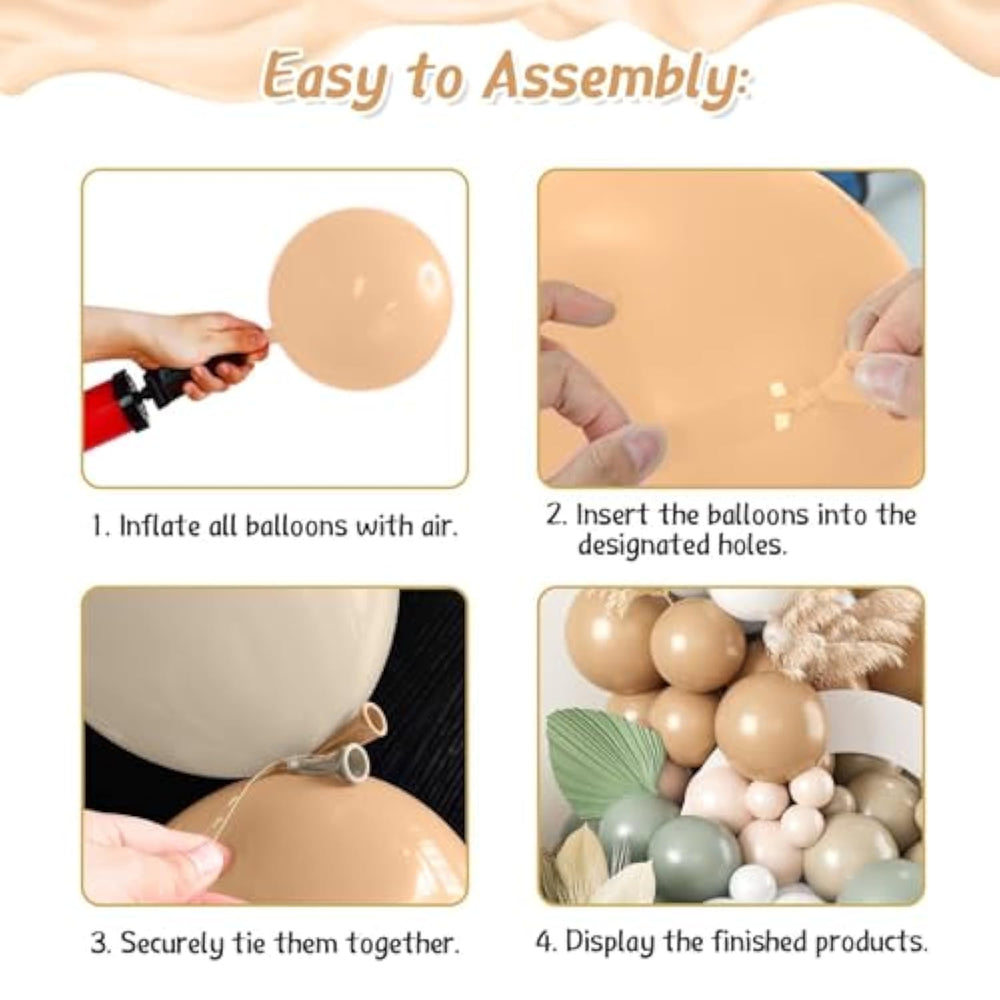 Easy to Assembly:

1. Inflate all balloons with air.

2. Insert the balloons into the designated holes.

3. Securely tie them together.

4. Display the finished products.