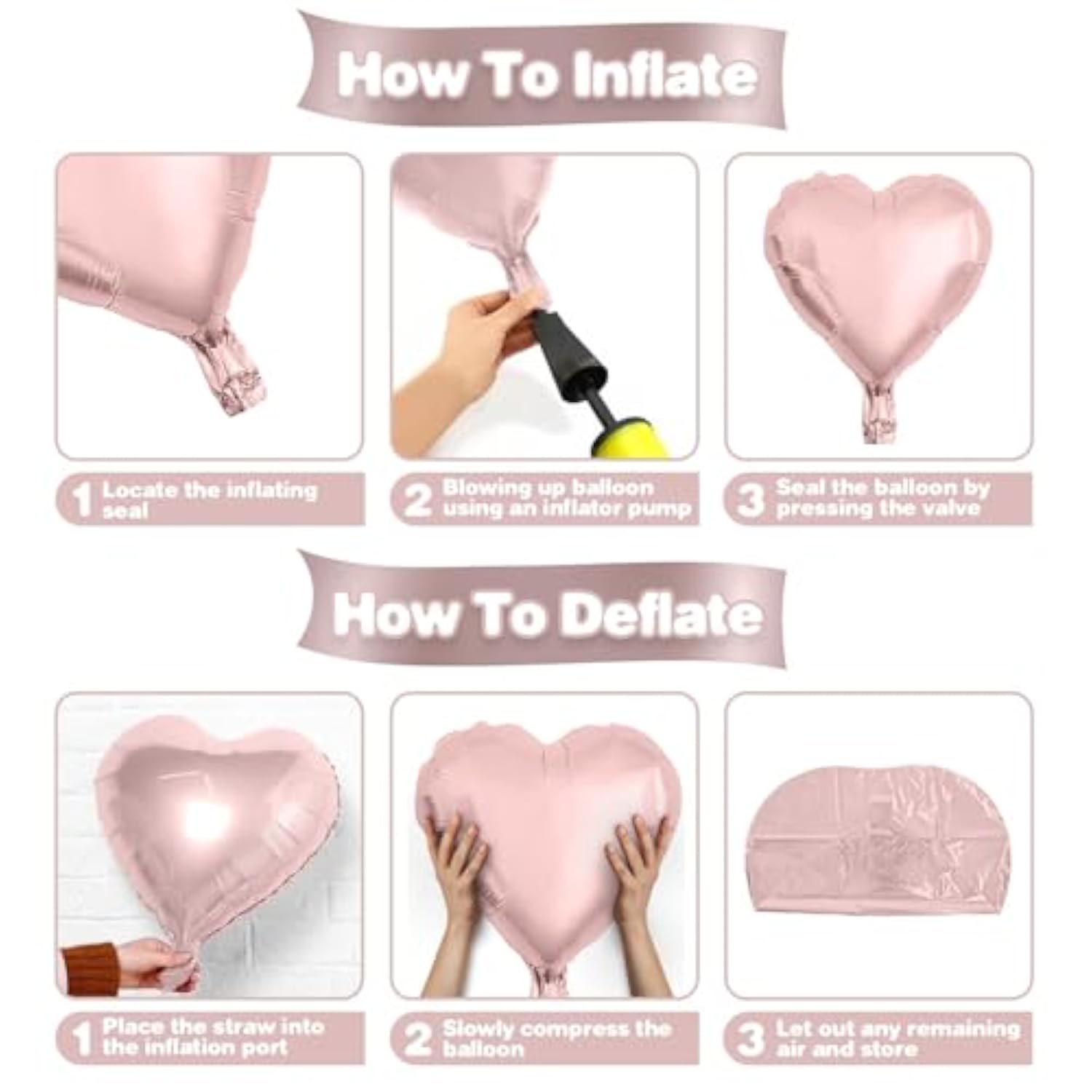 How To Inflate

1 Locate the inflating seal

2 Blowing up balloon using an inflator pump

3 Seal the balloon by pressing the valve

How To Deflate

1 Place the straw into the inflation port

2 Slowly compress the balloon

3 Let out any remaining air and store