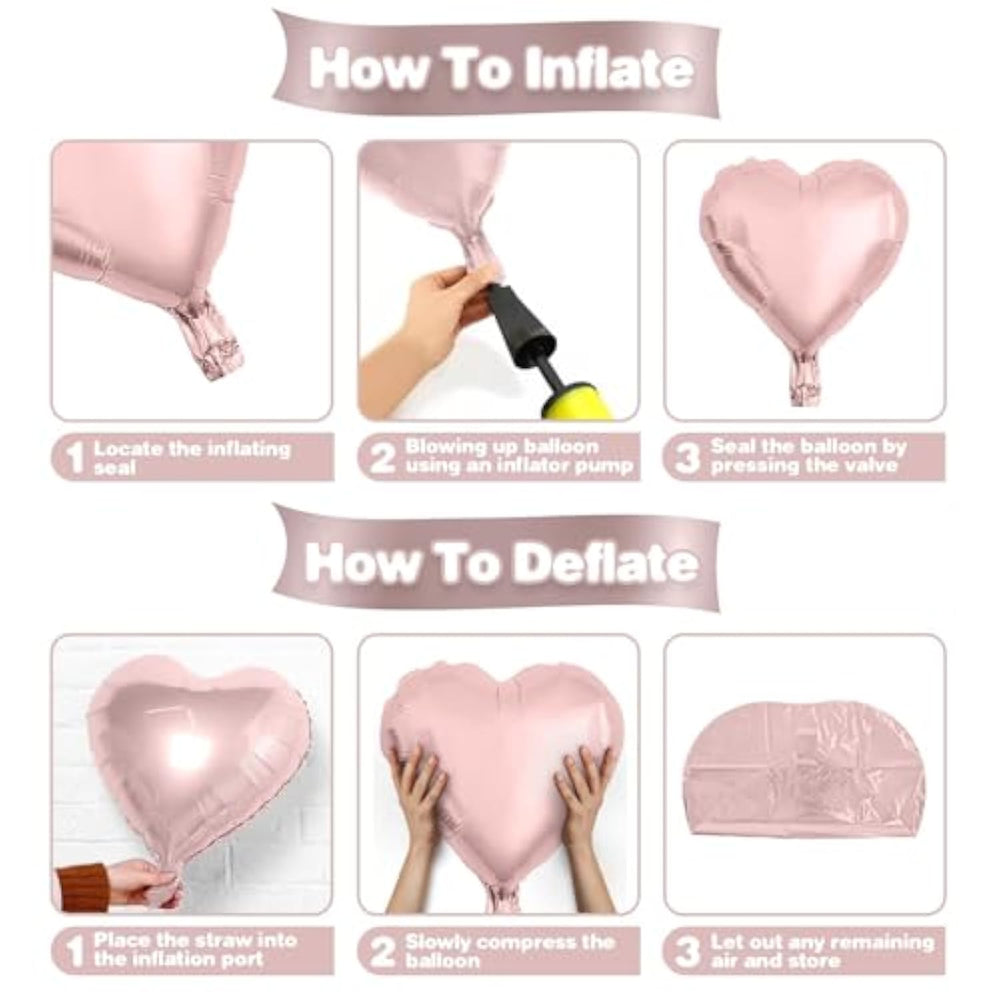 How To Inflate

1 Locate the inflating seal

2 Blowing up balloon using an inflator pump

3 Seal the balloon by pressing the valve

How To Deflate

1 Place the straw into the inflation port

2 Slowly compress the balloon

3 Let out any remaining air and store