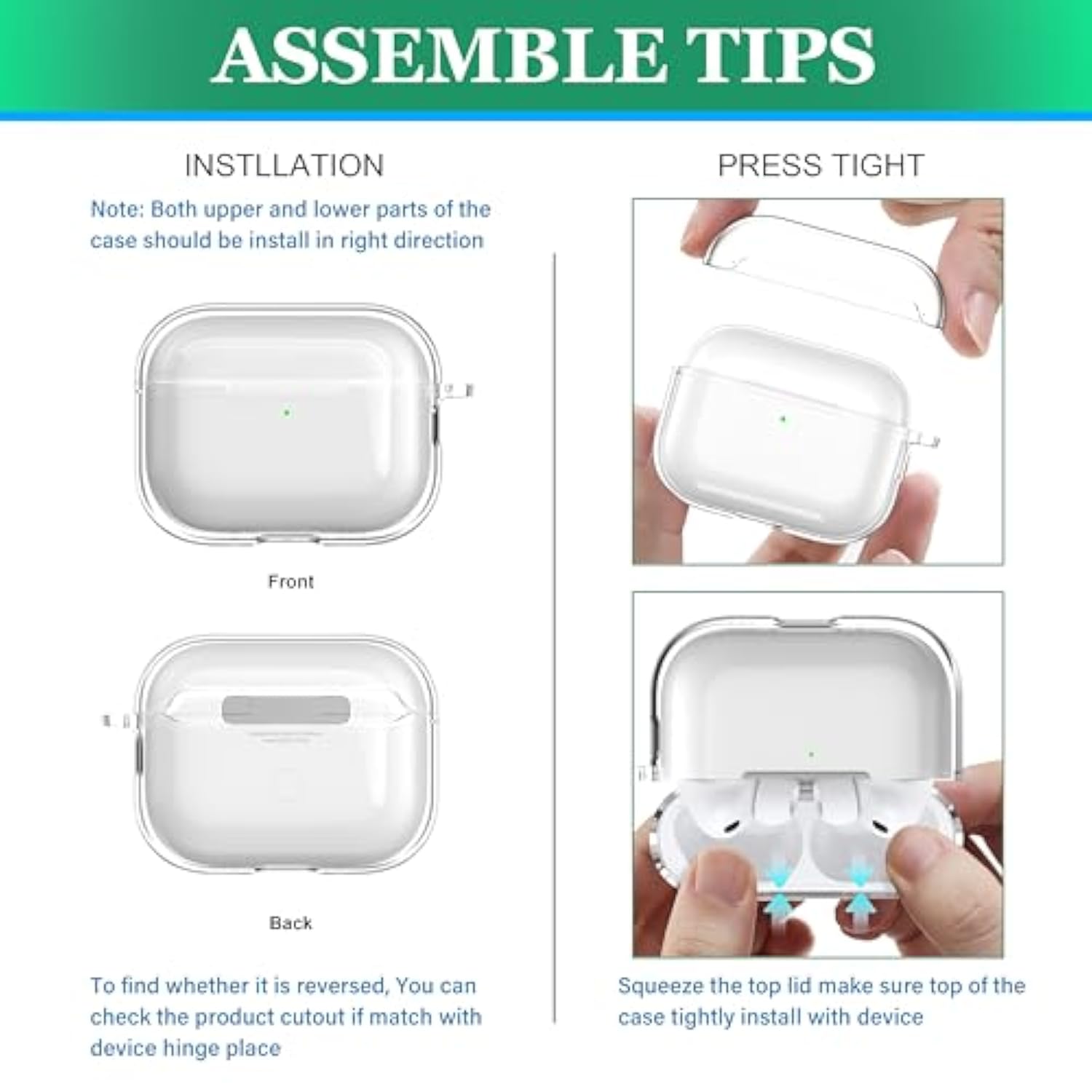 ASSEMBLE TIPS

INSTLLATION

Note: Both upper and lower parts of the case should be install in right direction

Front

Back

To find whether it is reversed, You can check the product cutout if match with device hinge place

PRESS TIGHT

Squeeze the top lid make sure top of the case tightly install with device