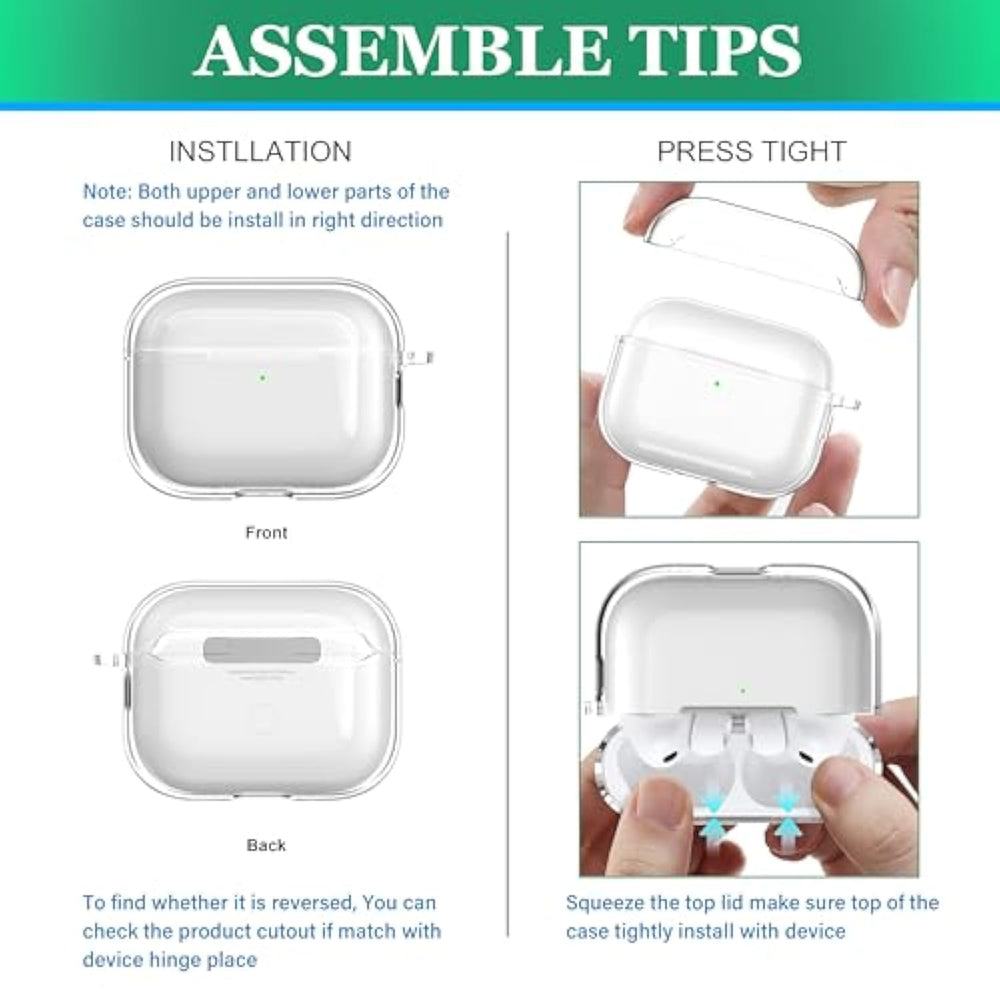 ASSEMBLE TIPS

INSTLLATION

Note: Both upper and lower parts of the case should be install in right direction

Front

Back

To find whether it is reversed, You can check the product cutout if match with device hinge place

PRESS TIGHT

Squeeze the top lid make sure top of the case tightly install with device