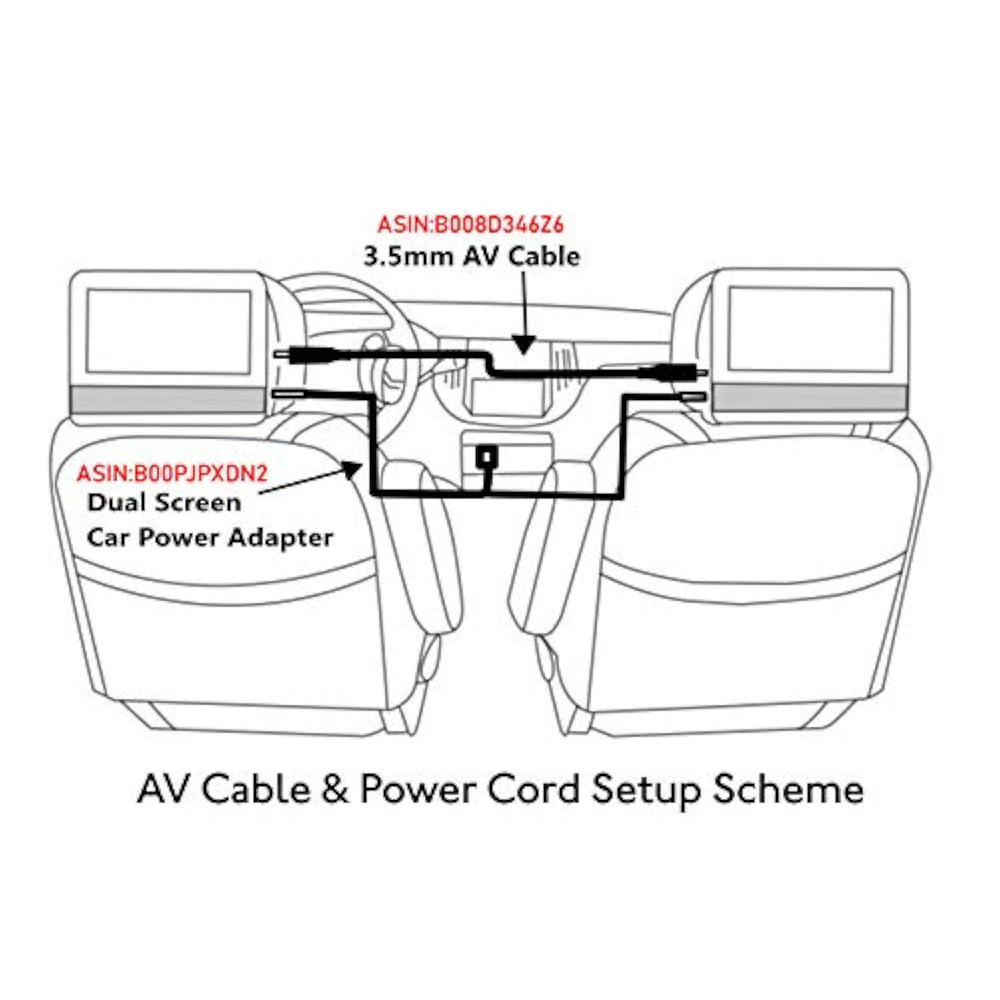 ASIN:B008D346Z6
3.5mm AV Cable

ASIN:B00PJPXDN2
Dual Screen
Car Power Adapter

AV Cable & Power Cord Setup Scheme