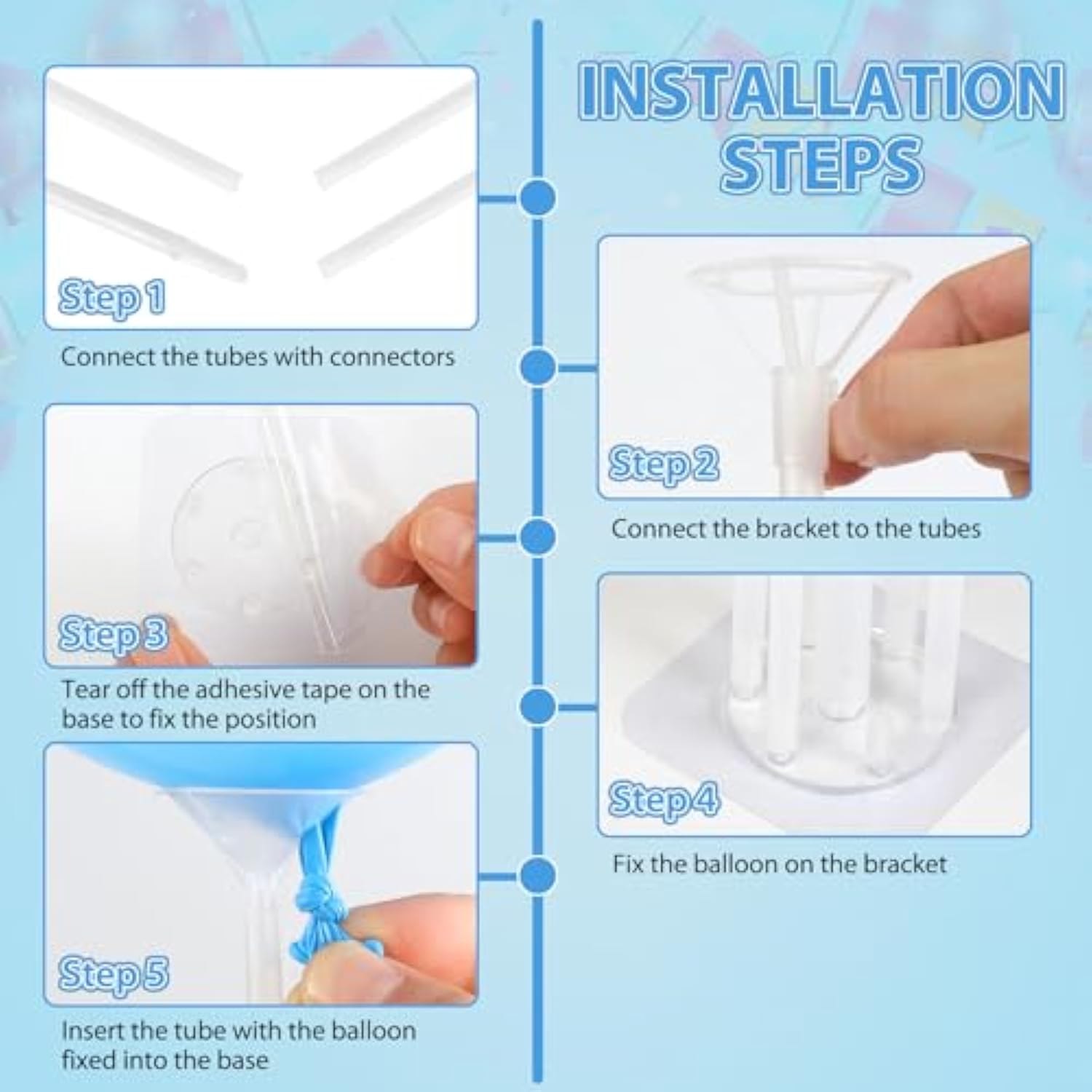 INSTALLATION STEPS

Step 1
Connect the tubes with connectors

Step 2
Connect the bracket to the tubes

Step 3
Tear off the adhesive tape on the base to fix the position

Step 4
Fix the balloon on the bracket

Step 5
Insert the tube with the balloon fixed into the base