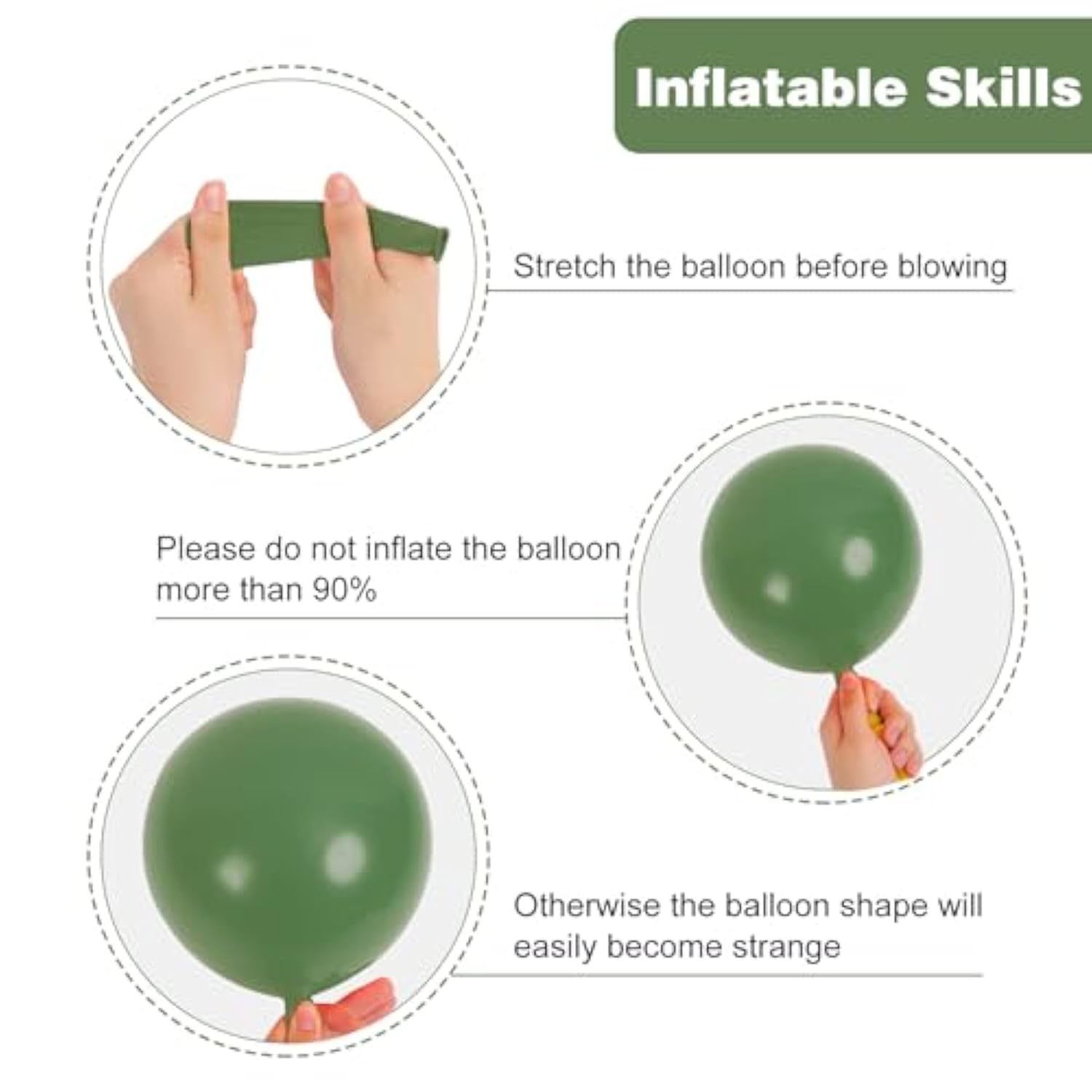 Inflatable Skills

Stretch the balloon before blowing

Please do not inflate the balloon more than 90%

Otherwise the balloon shape will easily become strange