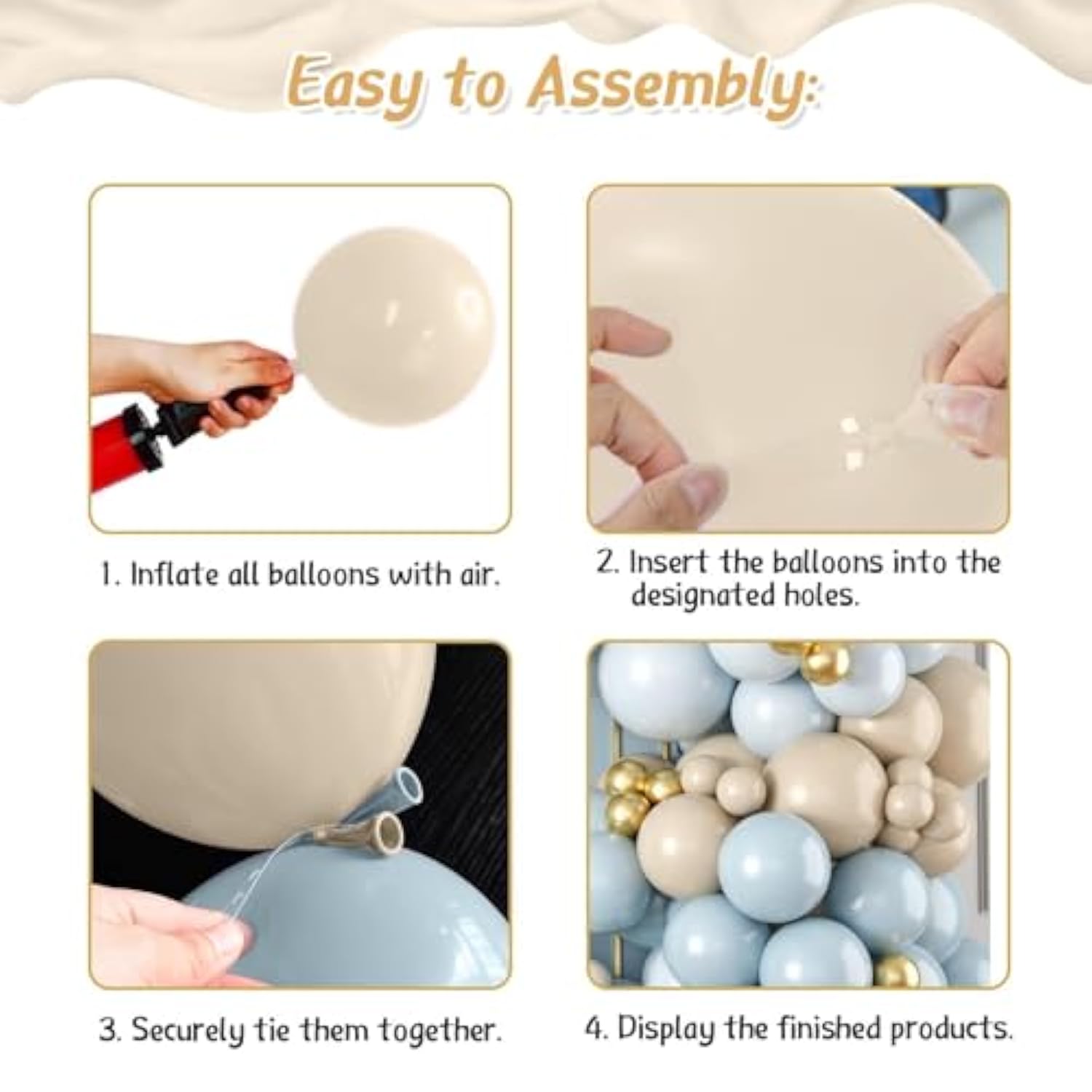 Easy to Assembly:

1. Inflate all balloons with air.

2. Insert the balloons into the designated holes.

3. Securely tie them together.

4. Display the finished products.