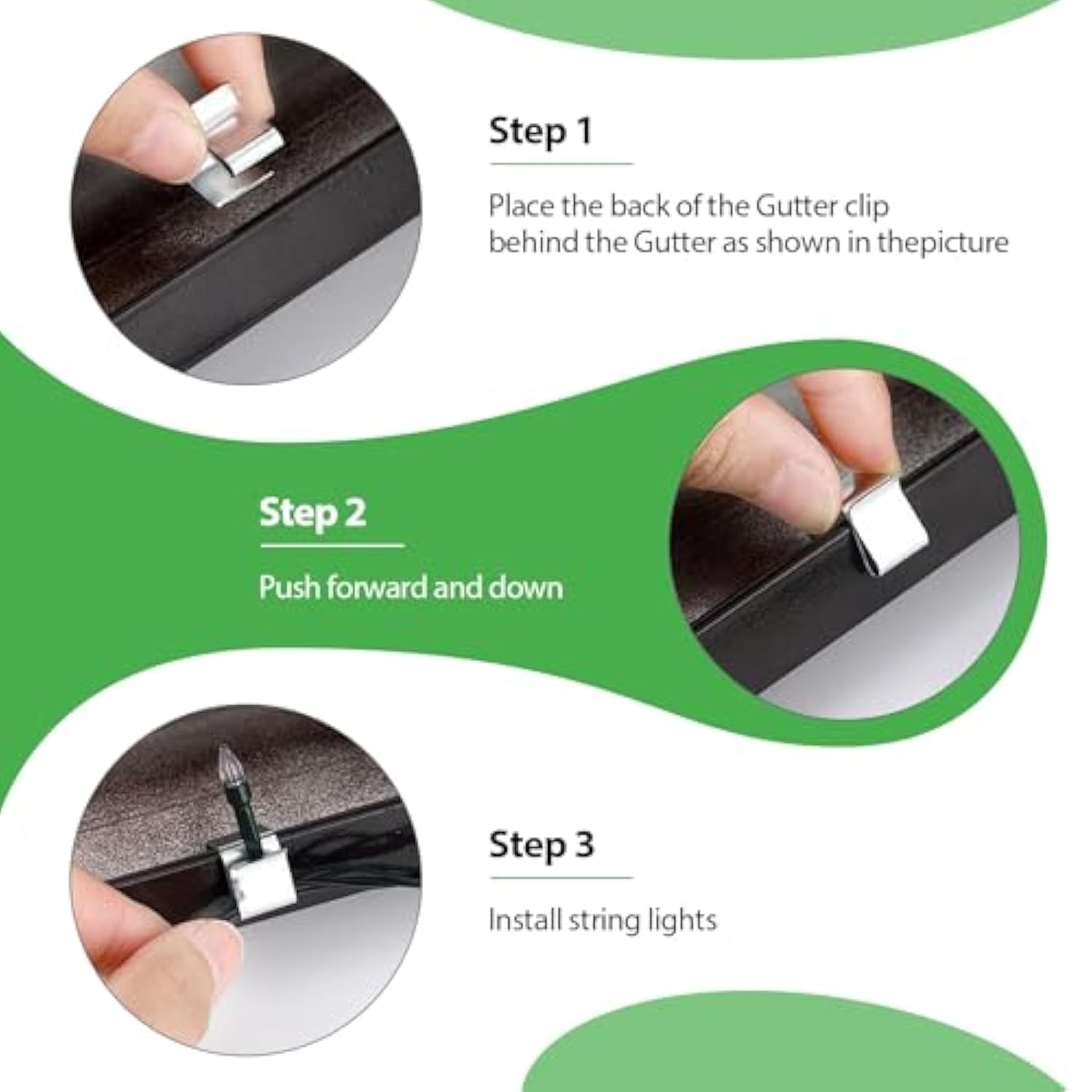 Step 1

Place the back of the Gutter clip behind the Gutter as shown in thepicture

Step 2

Push forward and down

Step 3

Install string lights