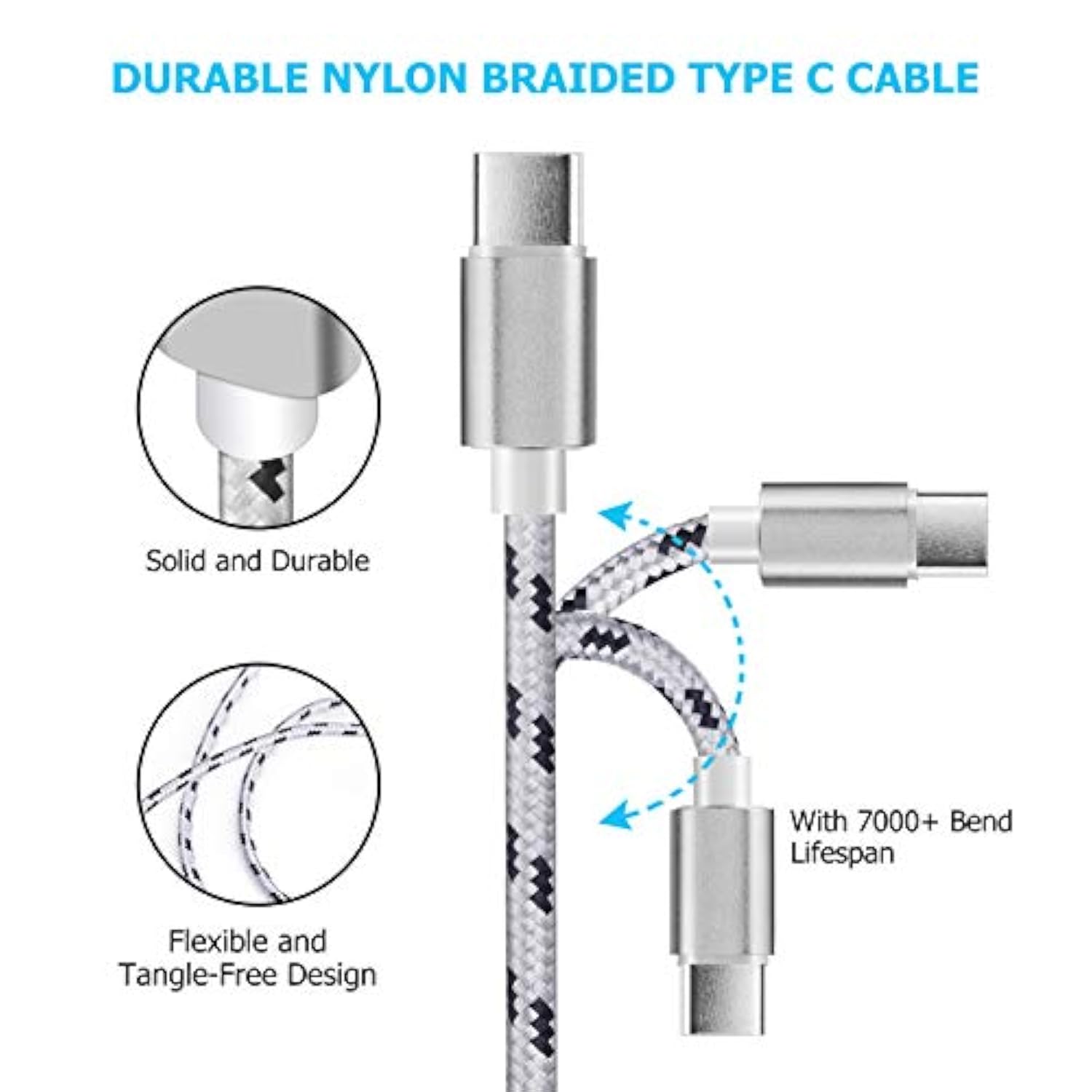 DURABLE NYLON BRAIDED TYPE C CABLE

Solid and Durable

Flexible and Tangle-Free Design

With 7000+ Bend Lifespan