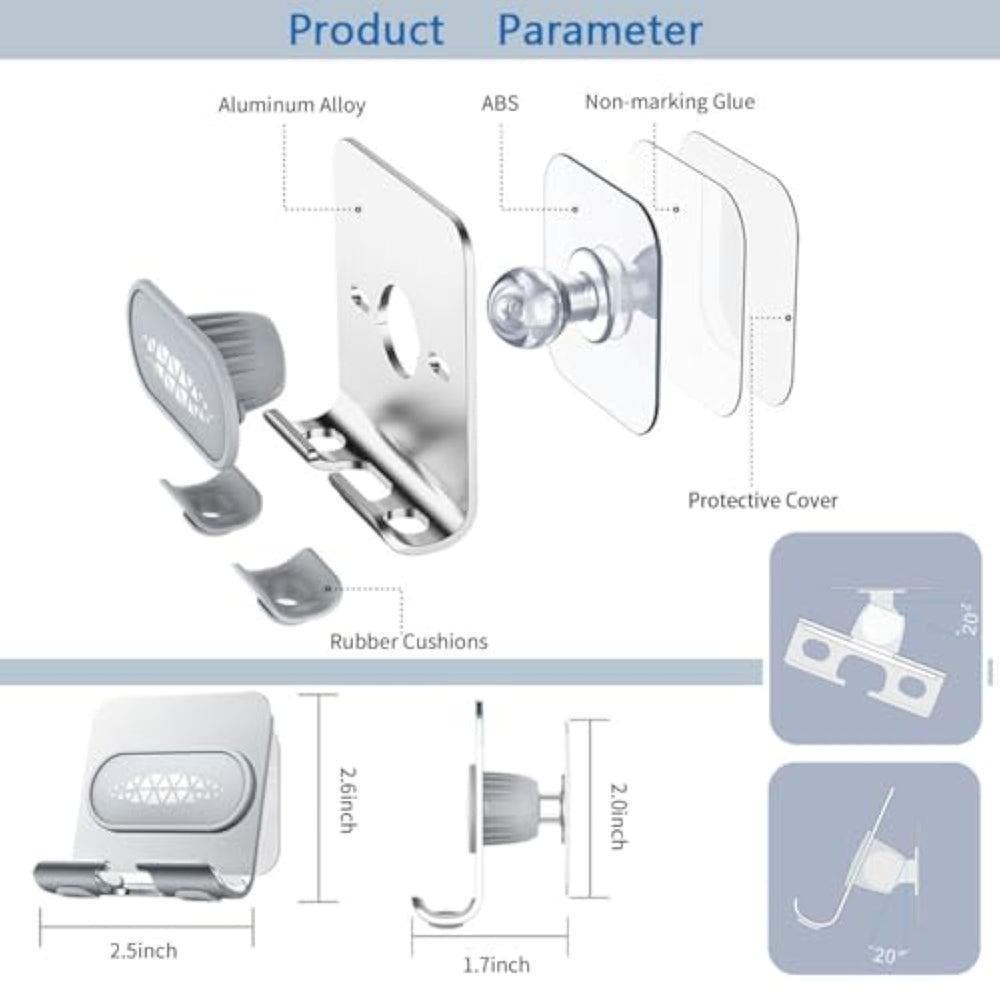 Product Parameter

Aluminum Alloy

ABS

Non-marking Glue

Protective Cover

Rubber Cushions

20°

2.6inch

2.0inch

2.5inch

1.7inch

20°