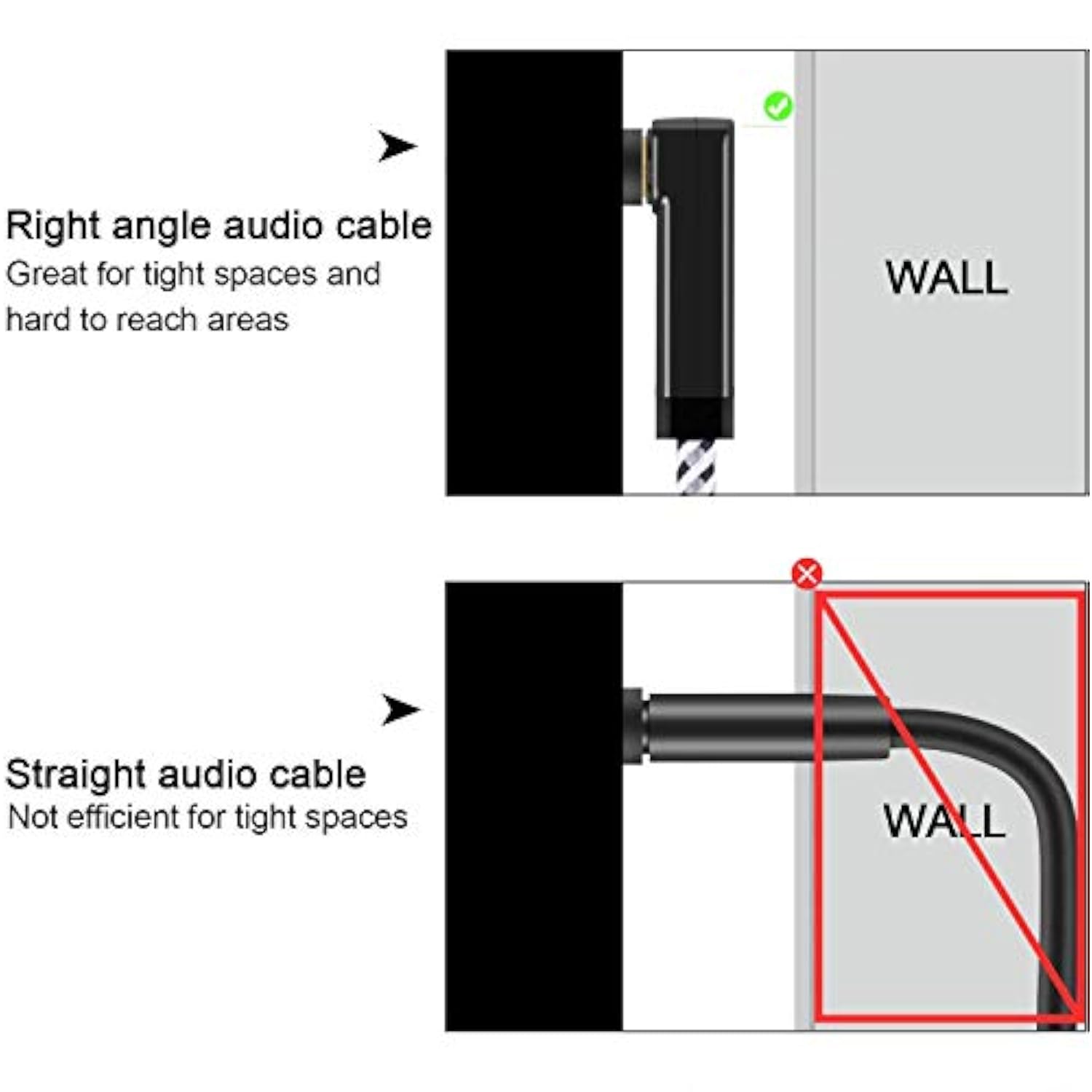 Right angle audio cable
Great for tight spaces and hard to reach areas

WALL

Straight audio cable
Not efficient for tight spaces

WALL