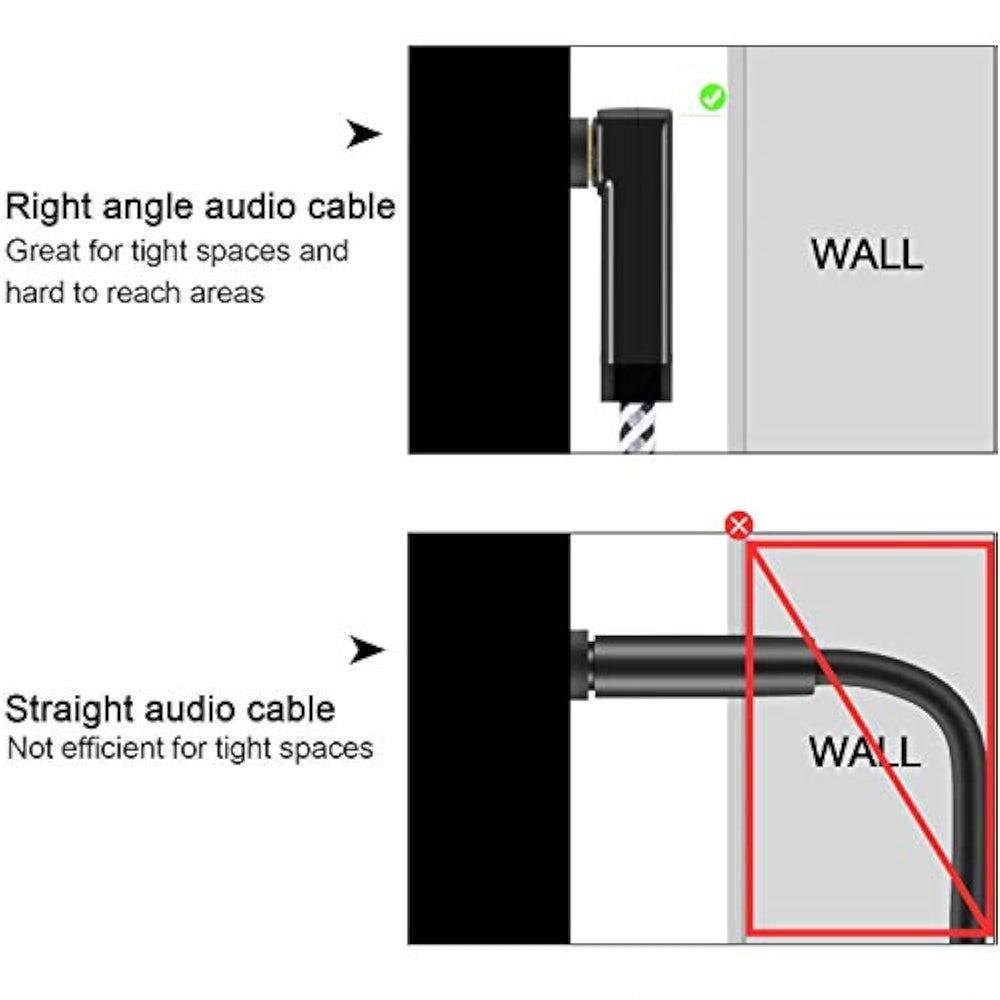 Right angle audio cable
Great for tight spaces and hard to reach areas

WALL

Straight audio cable
Not efficient for tight spaces

WALL