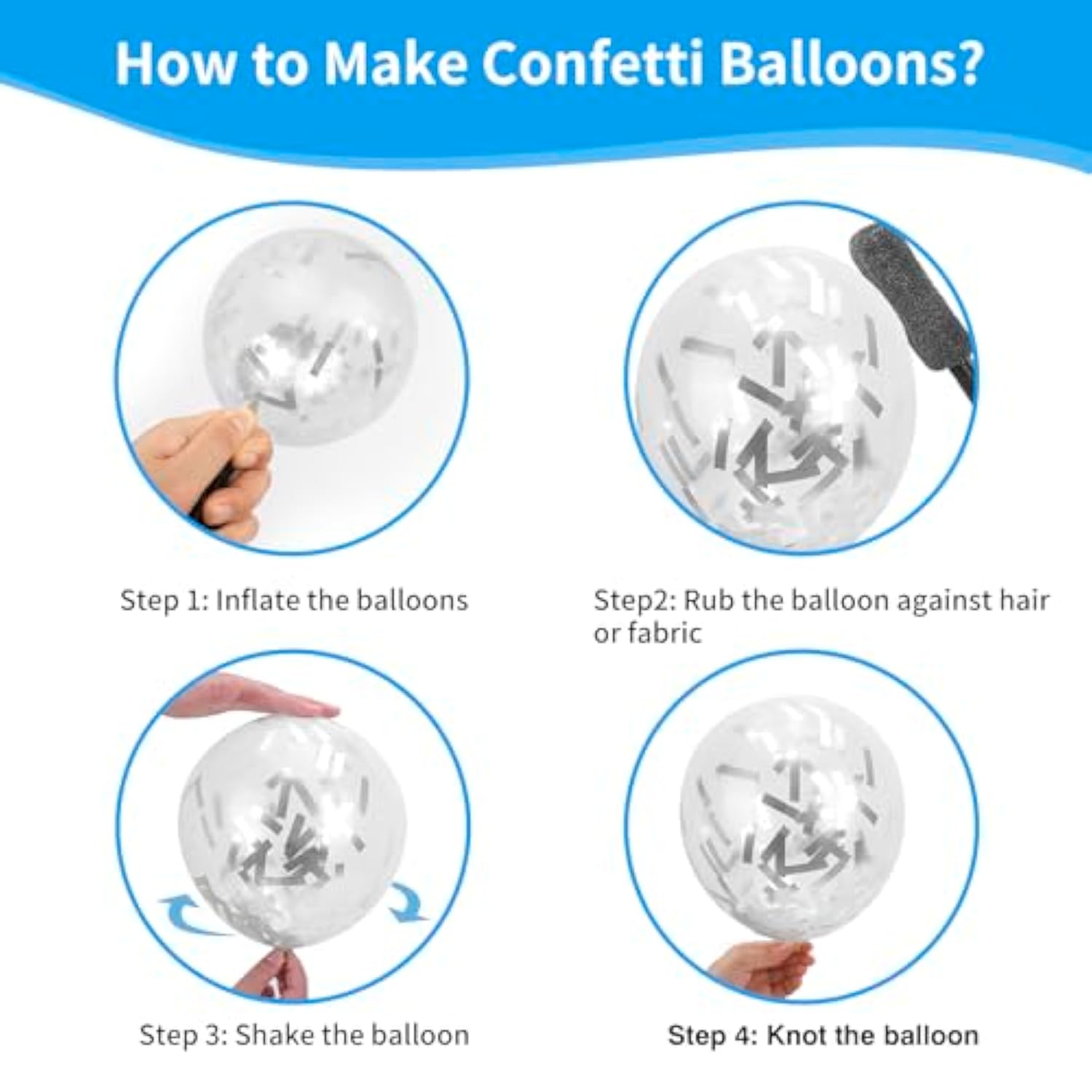 How to Make Confetti Balloons?

Step 1: Inflate the balloons

Step2: Rub the balloon against hair or fabric

Step 3: Shake the balloon

Step 4: Knot the balloon