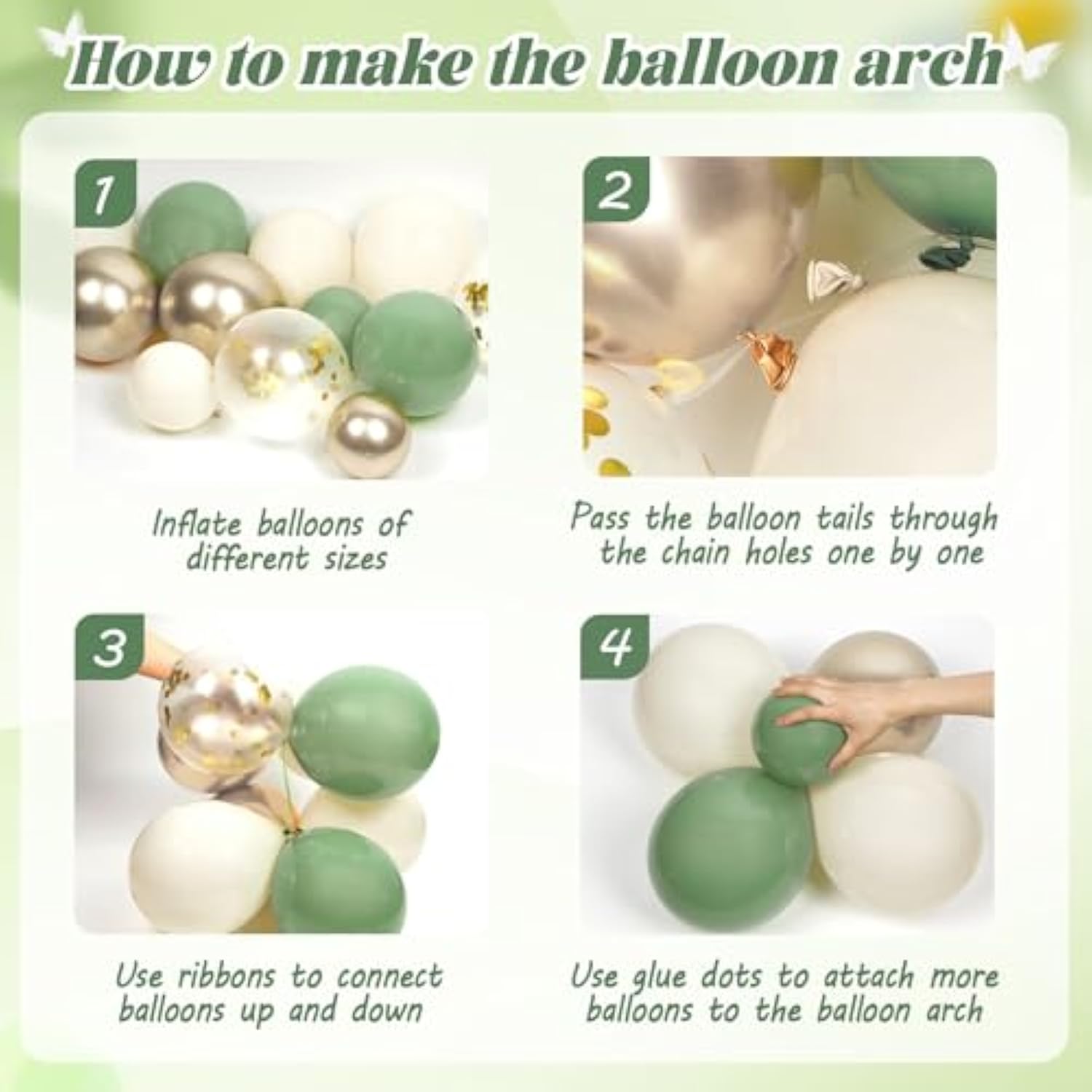 How to make the balloon arch

1

Inflate balloons of different sizes

2

Pass the balloon tails through the chain holes one by one

3

Use ribbons to connect balloons up and down

4

Use glue dots to attach more balloons to the balloon arch