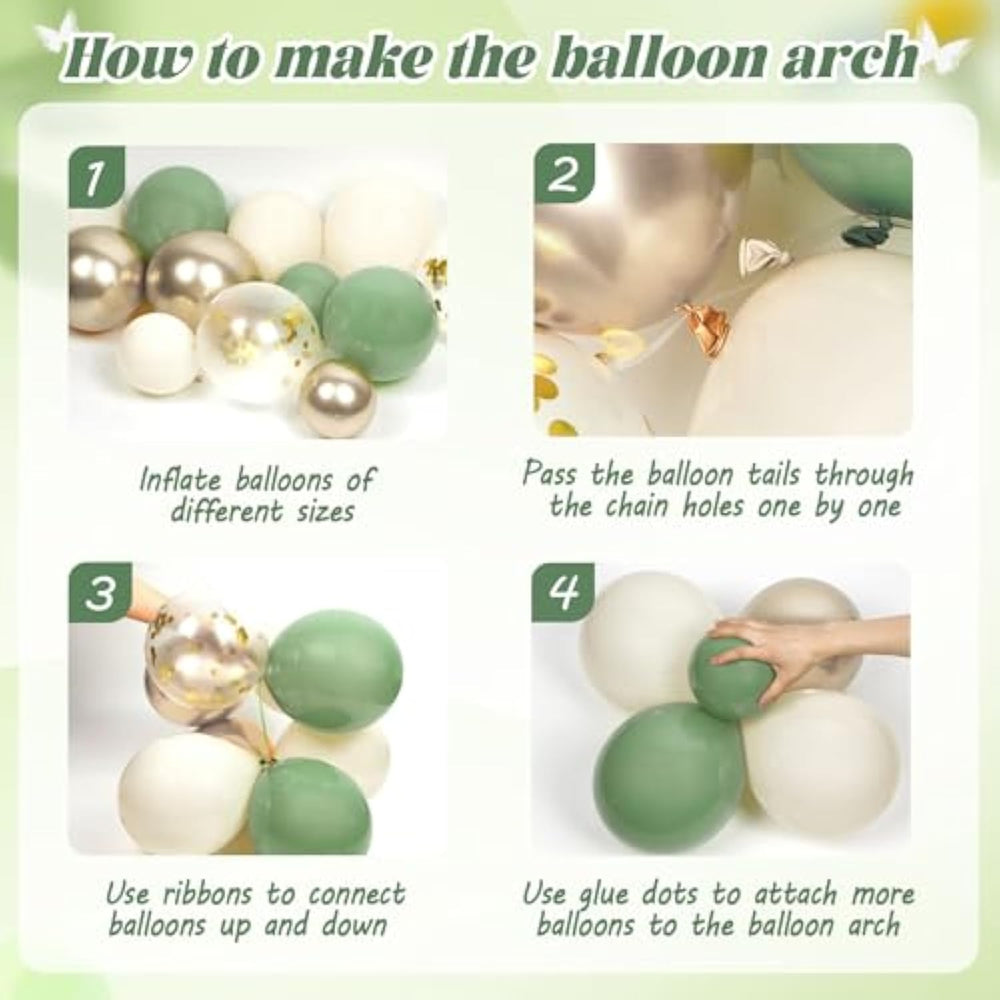 How to make the balloon arch

1

Inflate balloons of different sizes

2

Pass the balloon tails through the chain holes one by one

3

Use ribbons to connect balloons up and down

4

Use glue dots to attach more balloons to the balloon arch