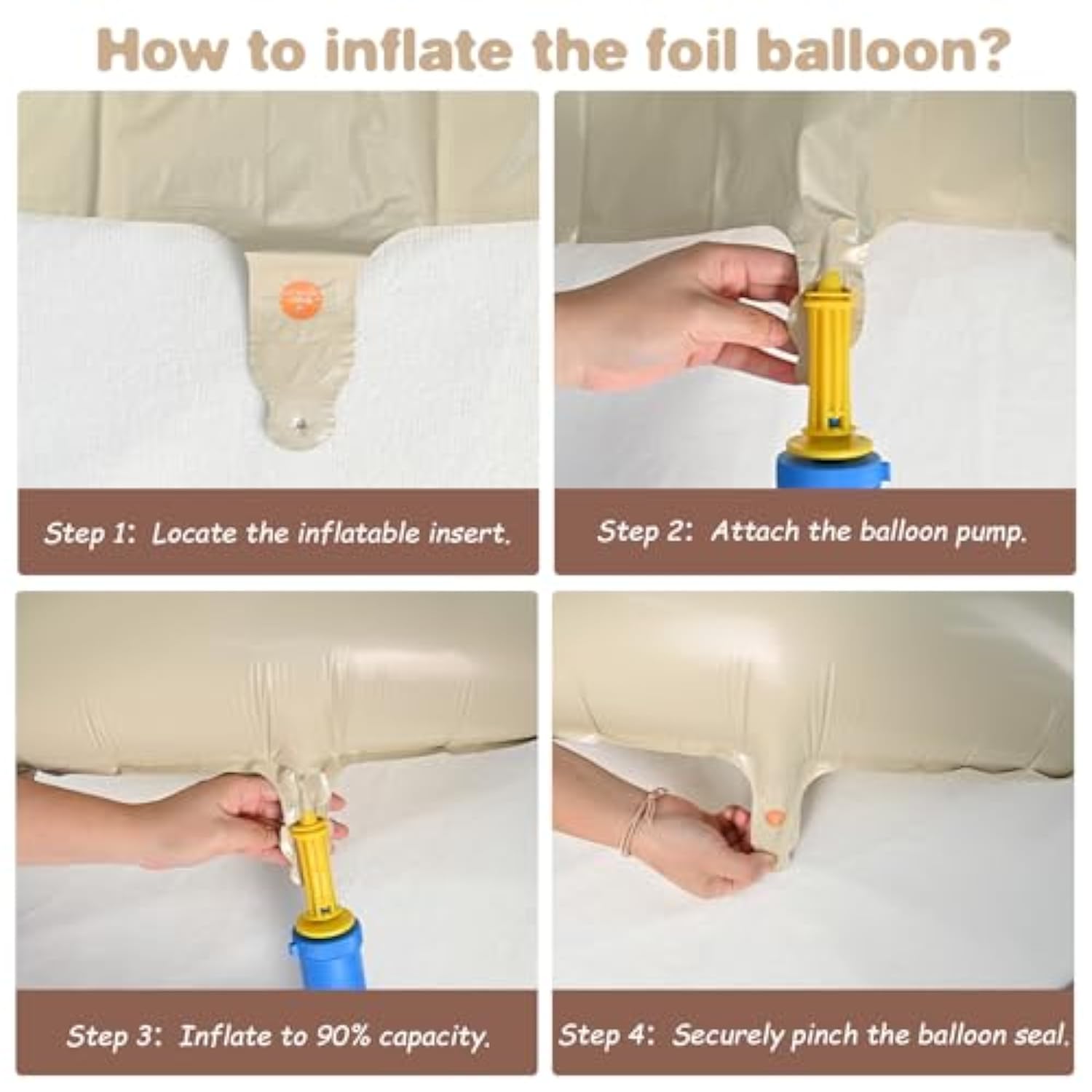 How to inflate the foil balloon?

Step 1: Locate the inflatable insert.

Step 2: Attach the balloon pump.

Step 3: Inflate to 90% capacity.

Step 4: Securely pinch the balloon seal.