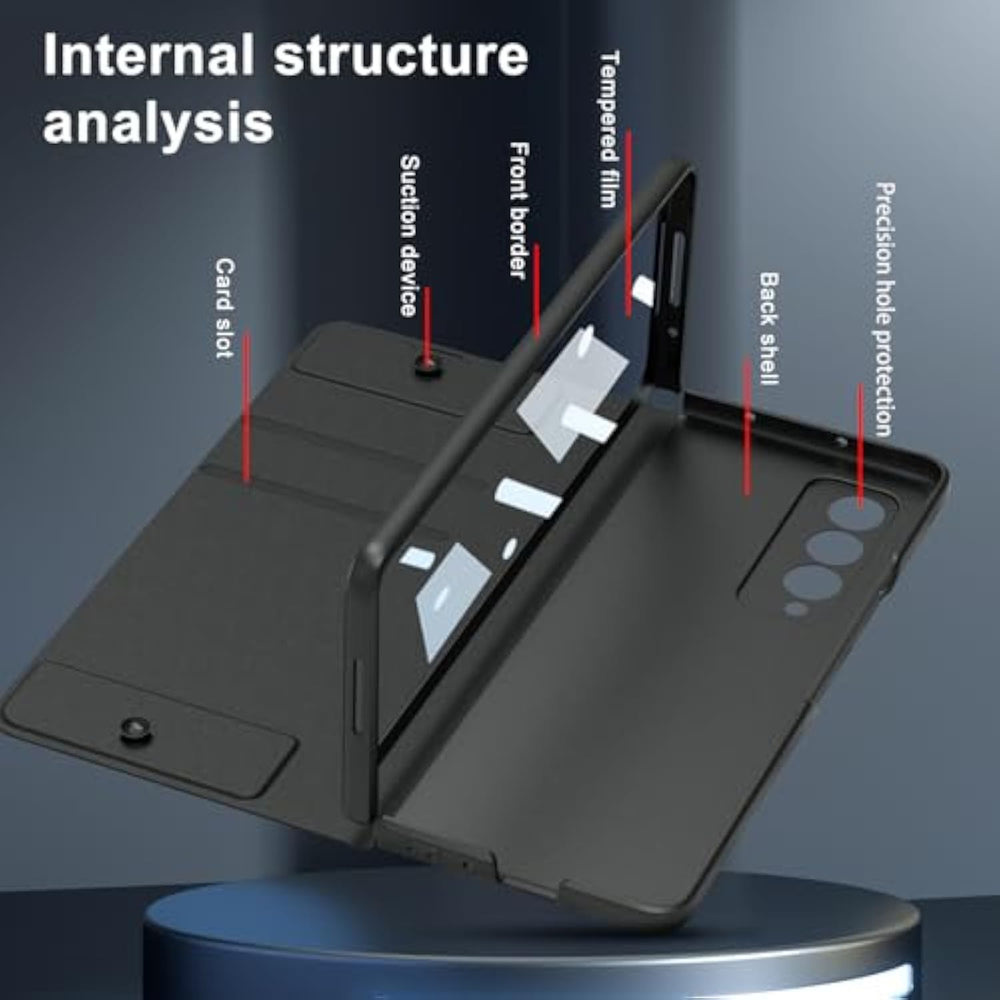 Internal structure analysis

Card slot

Suction device

Front border

Tempered film

Back shell

Precision hole protection