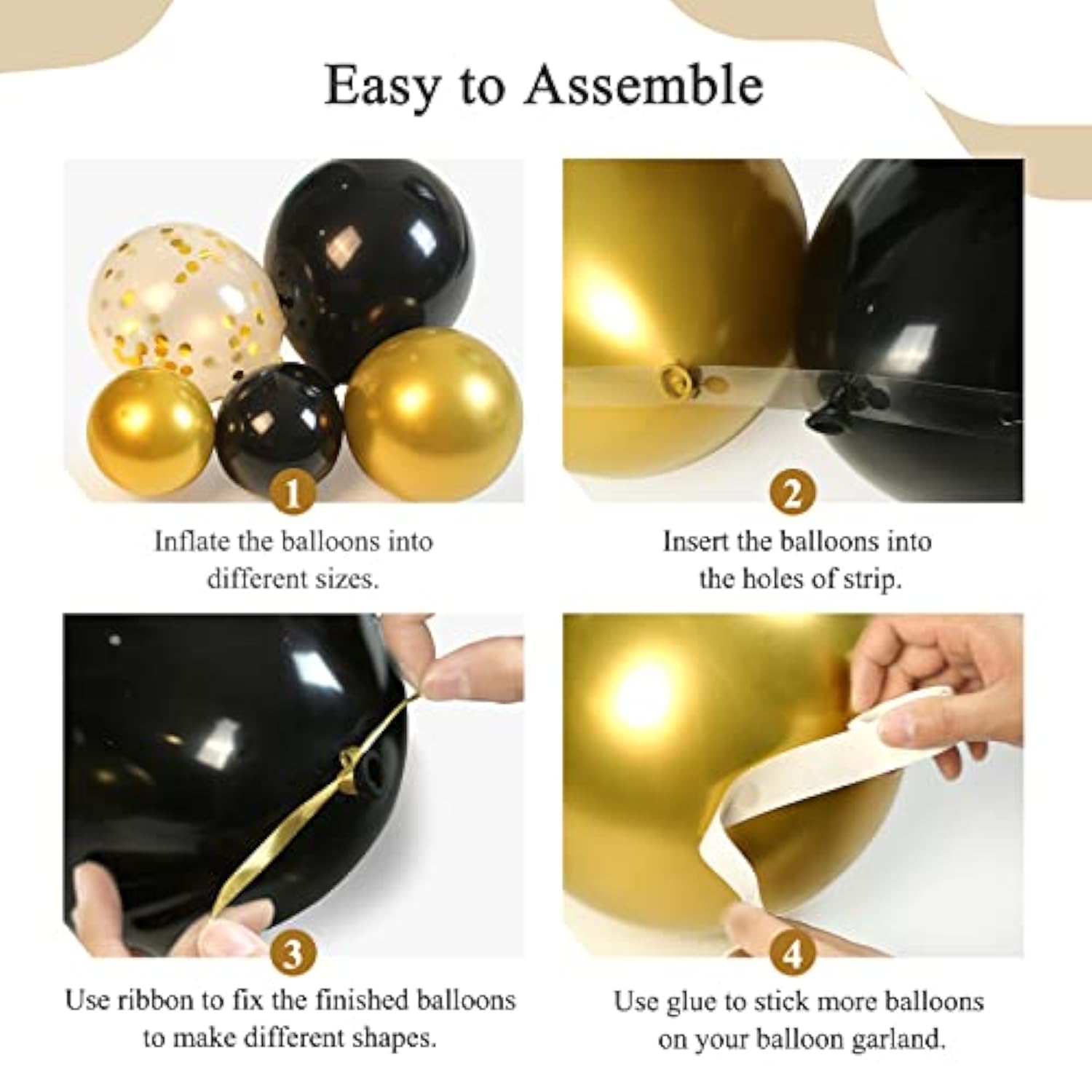 Easy to Assemble

1

Inflate the balloons into different sizes.

2

Insert the balloons into the holes of strip.

3

Use ribbon to fix the finished balloons to make different shapes.

4

Use glue to stick more balloons on your balloon garland.