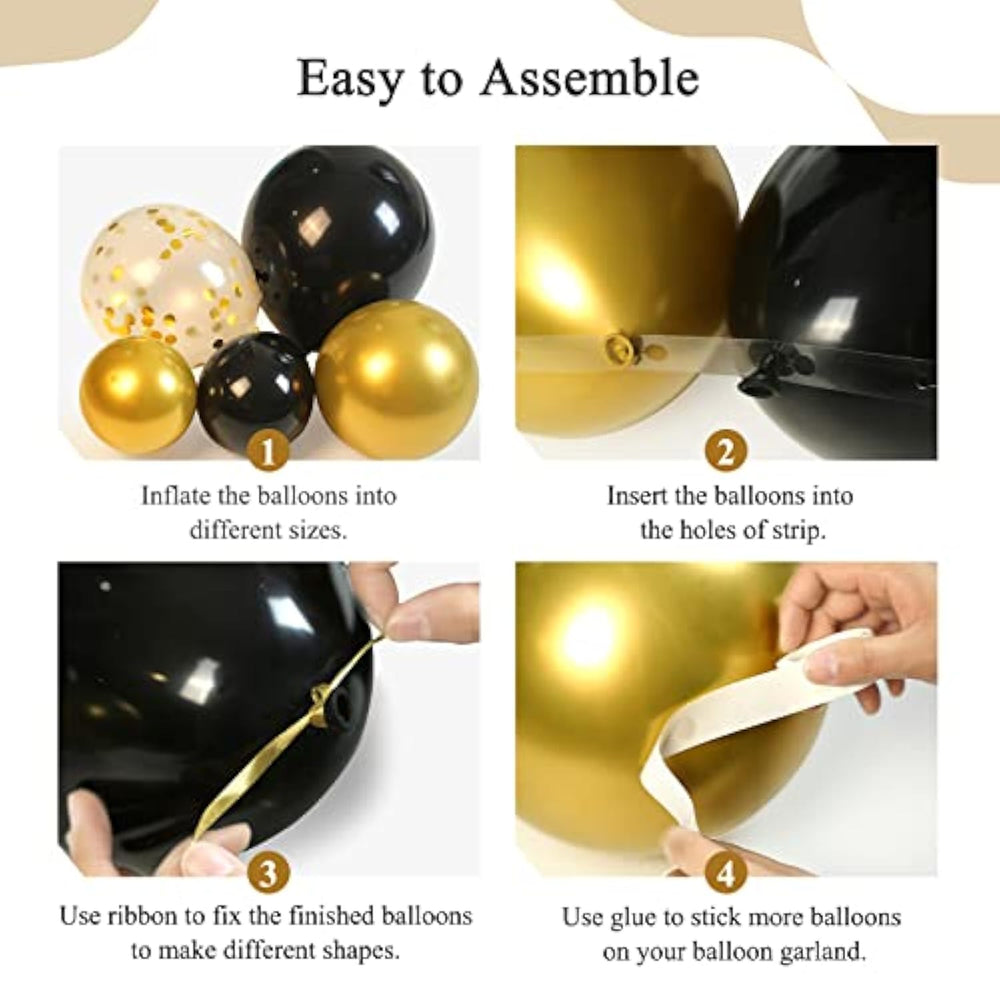 Easy to Assemble

1

Inflate the balloons into different sizes.

2

Insert the balloons into the holes of strip.

3

Use ribbon to fix the finished balloons to make different shapes.

4

Use glue to stick more balloons on your balloon garland.