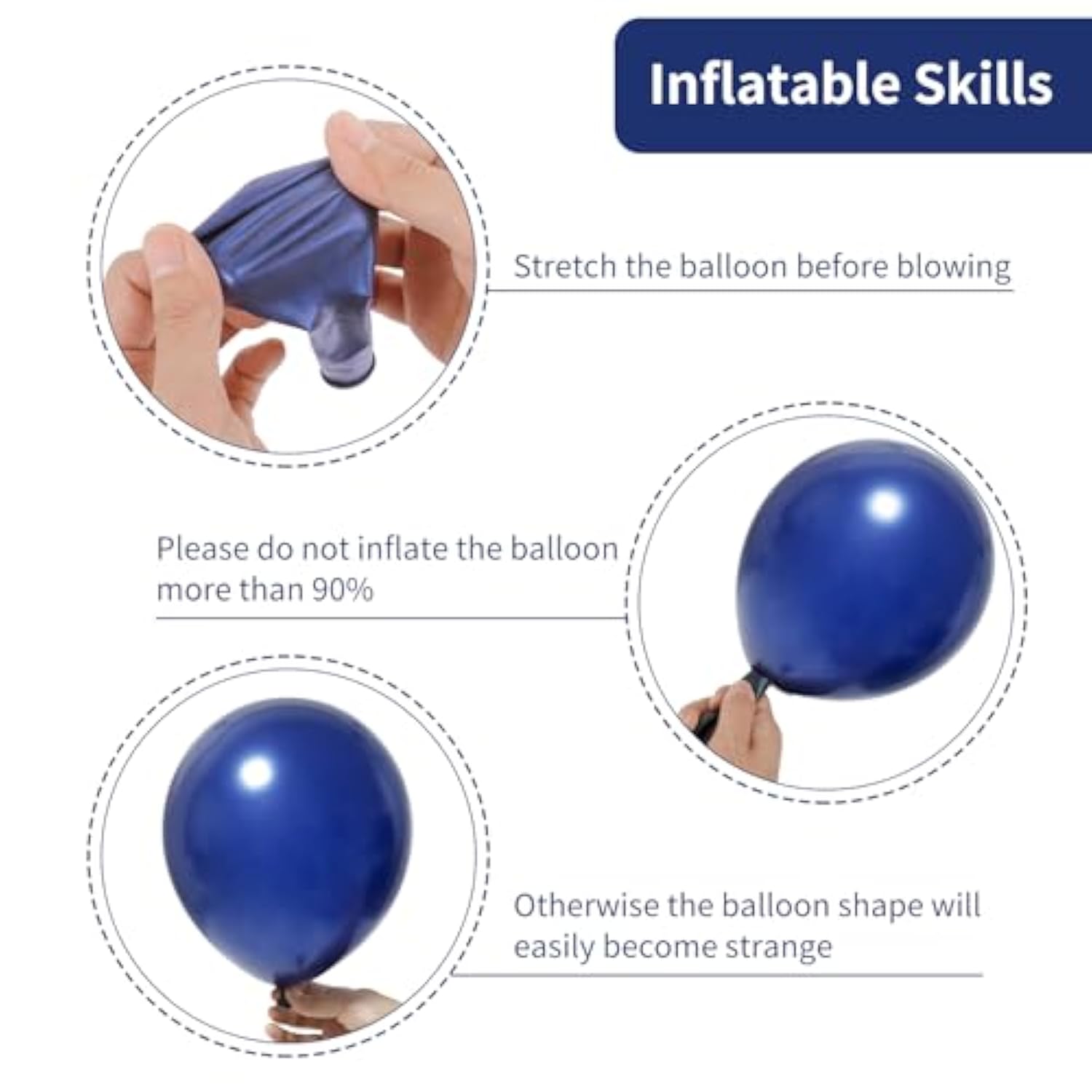 Inflatable Skills

Stretch the balloon before blowing

Please do not inflate the balloon more than 90%

Otherwise the balloon shape will easily become strange