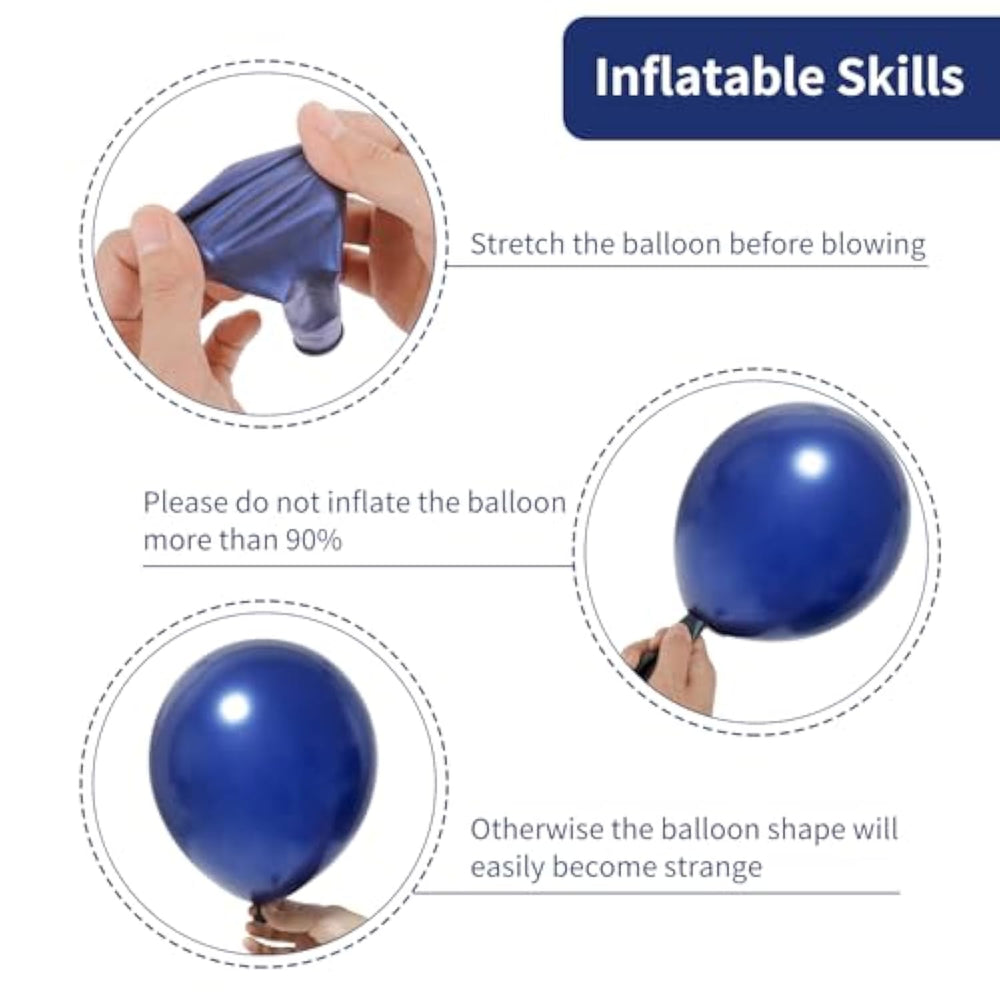 Inflatable Skills

Stretch the balloon before blowing

Please do not inflate the balloon more than 90%

Otherwise the balloon shape will easily become strange