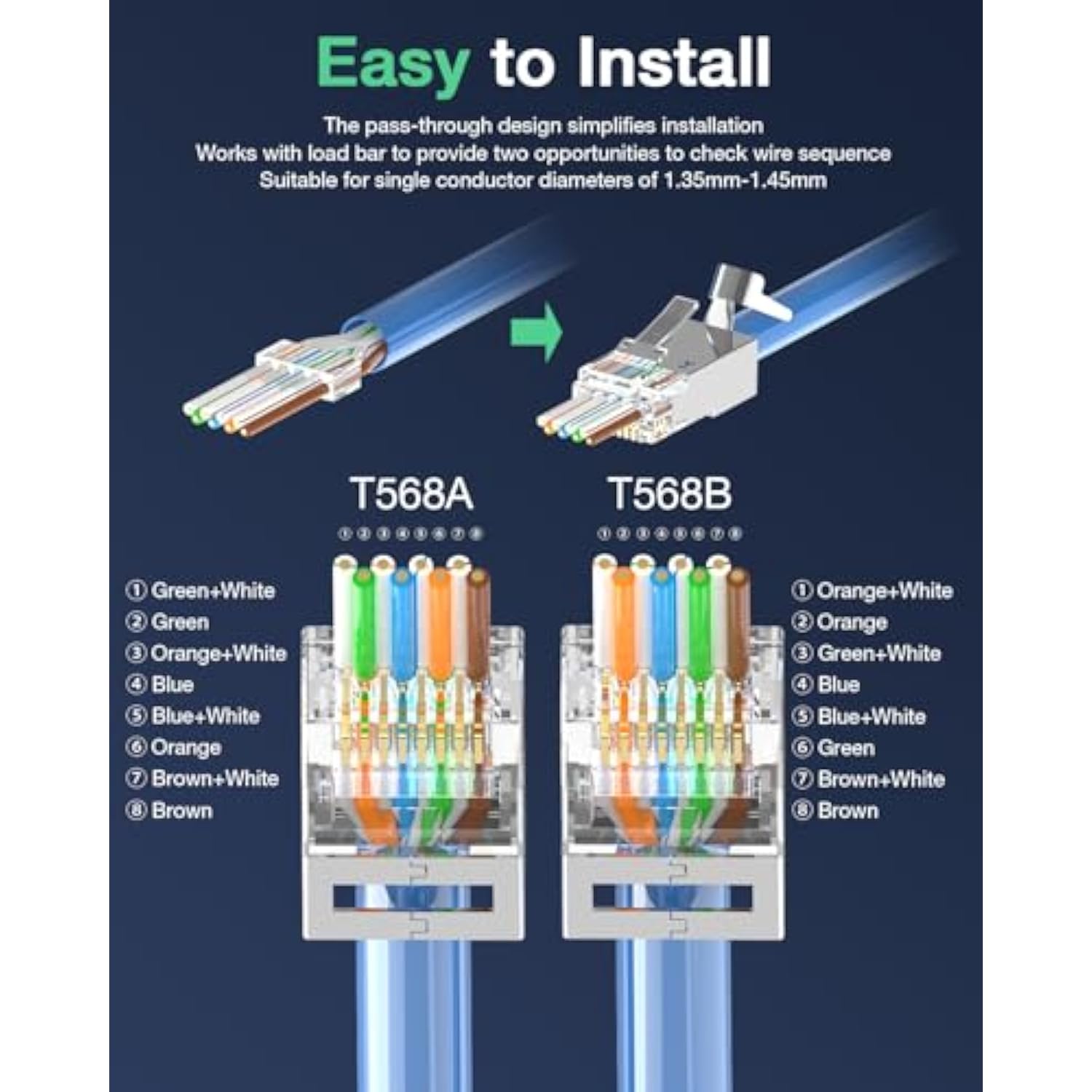 Easy to Install

The pass-through design simplifies installation
Works with load bar to provide two opportunities to check wire sequence
Suitable for single conductor diameters of 1.35mm-1.45mm

T568A

①②③④⑤⑥⑦⑧

① Green+White
② Green
③ Orange+White
④ Blue
⑤ Blue+White
⑥ Orange
⑦ Brown+White
⑧ Brown

T568B

①②③④⑤⑥⑦⑧

① Orange+White
② Orange
③ Green+White
④ Blue
⑤ Blue+White
⑥ Green
⑦ Brown+White
⑧ Brown