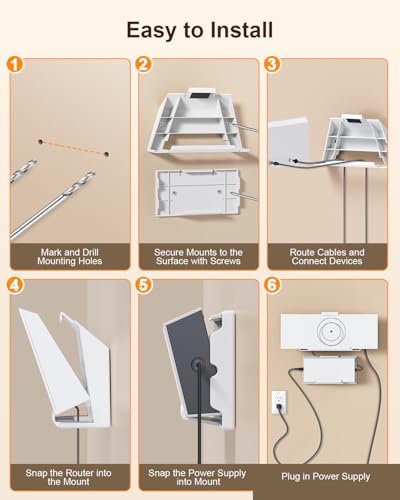 Easy to Install

1
Mark and Drill Mounting Holes

2
Secure Mounts to the Surface with Screws

3
Route Cables and Connect Devices

4
Snap the Router into the Mount

5
Snap the Power Supply into Mount

6
Plug in Power Supply