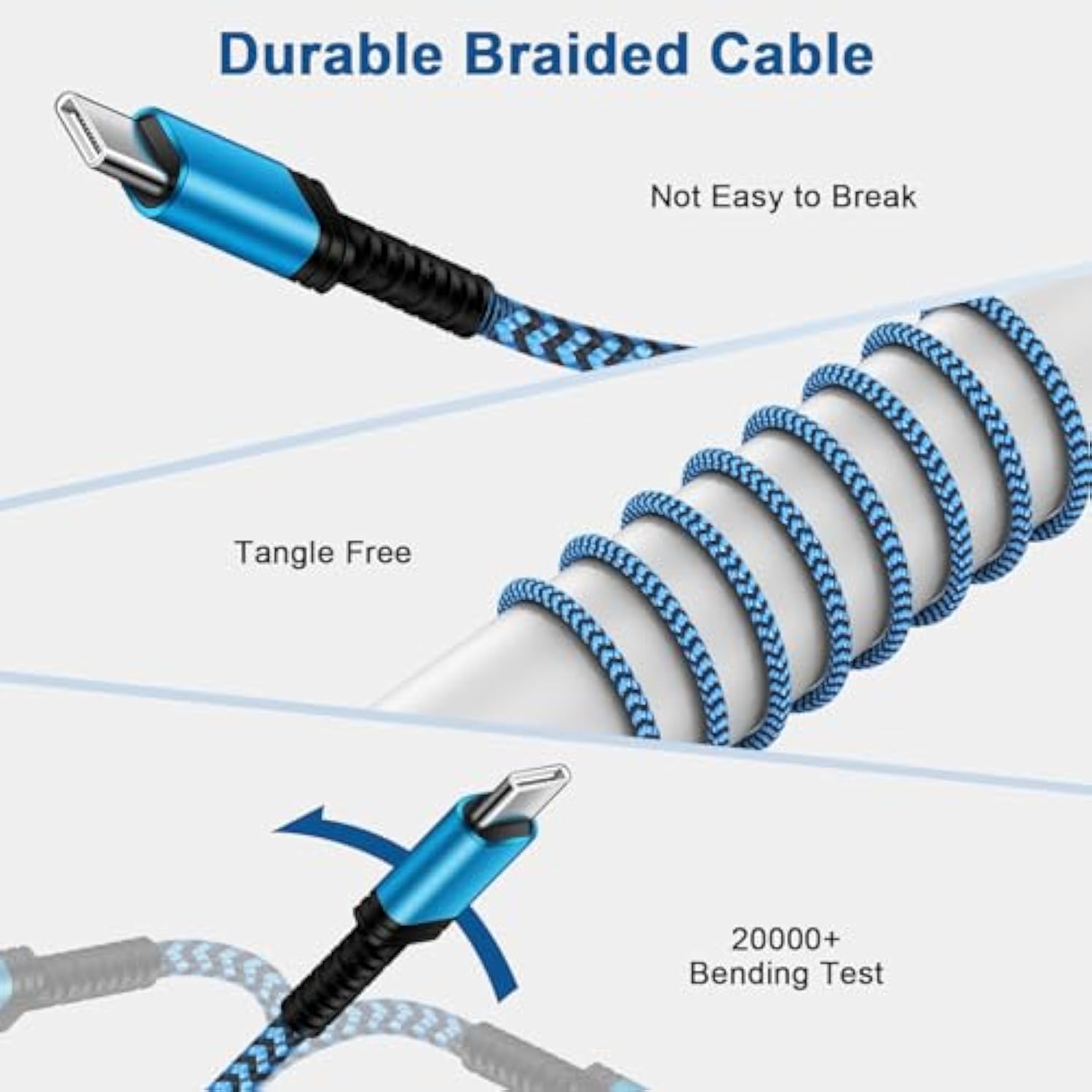 Durable Braided Cable

Not Easy to Break

Tangle Free

20000+
Bending Test