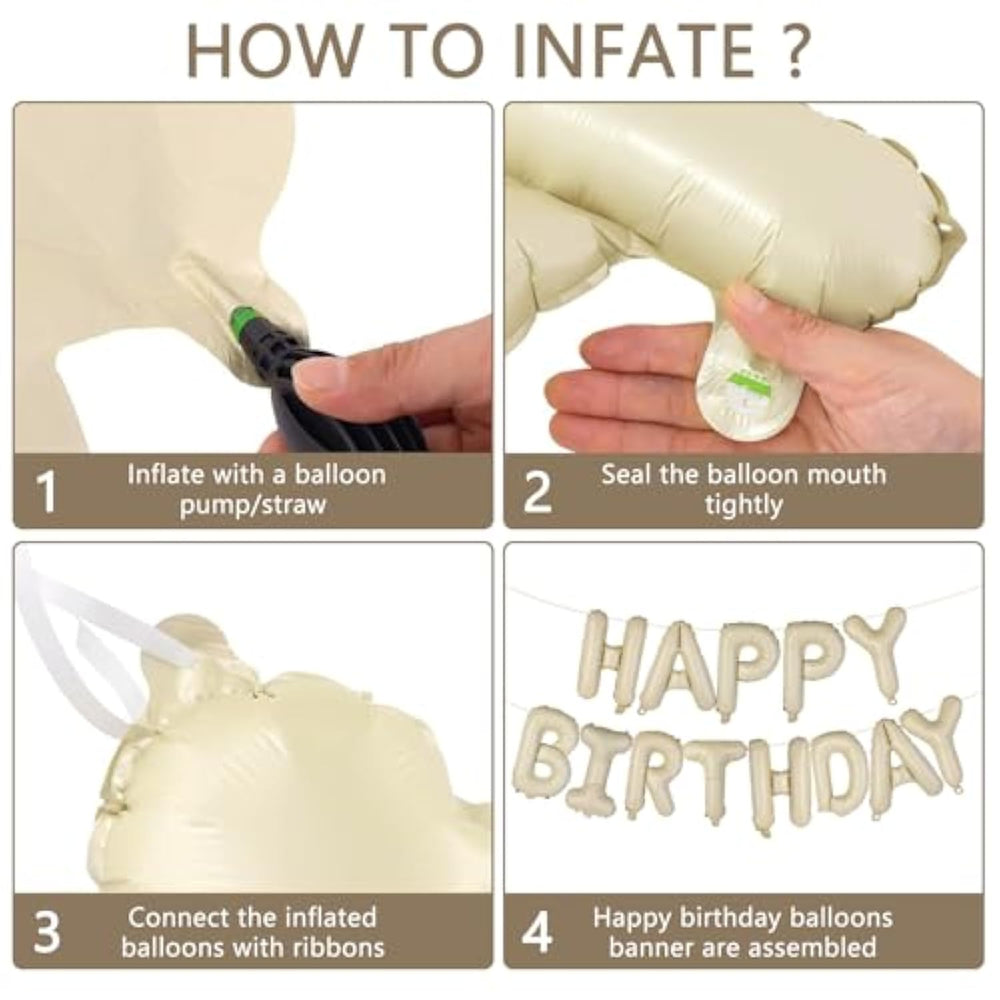 HOW TO INFATE ?

1 Inflate with a balloon pump/straw

2 Seal the balloon mouth tightly

3 Connect the inflated balloons with ribbons

HAPPY BIRTHDAY

4 Happy birthday balloons banner are assembled