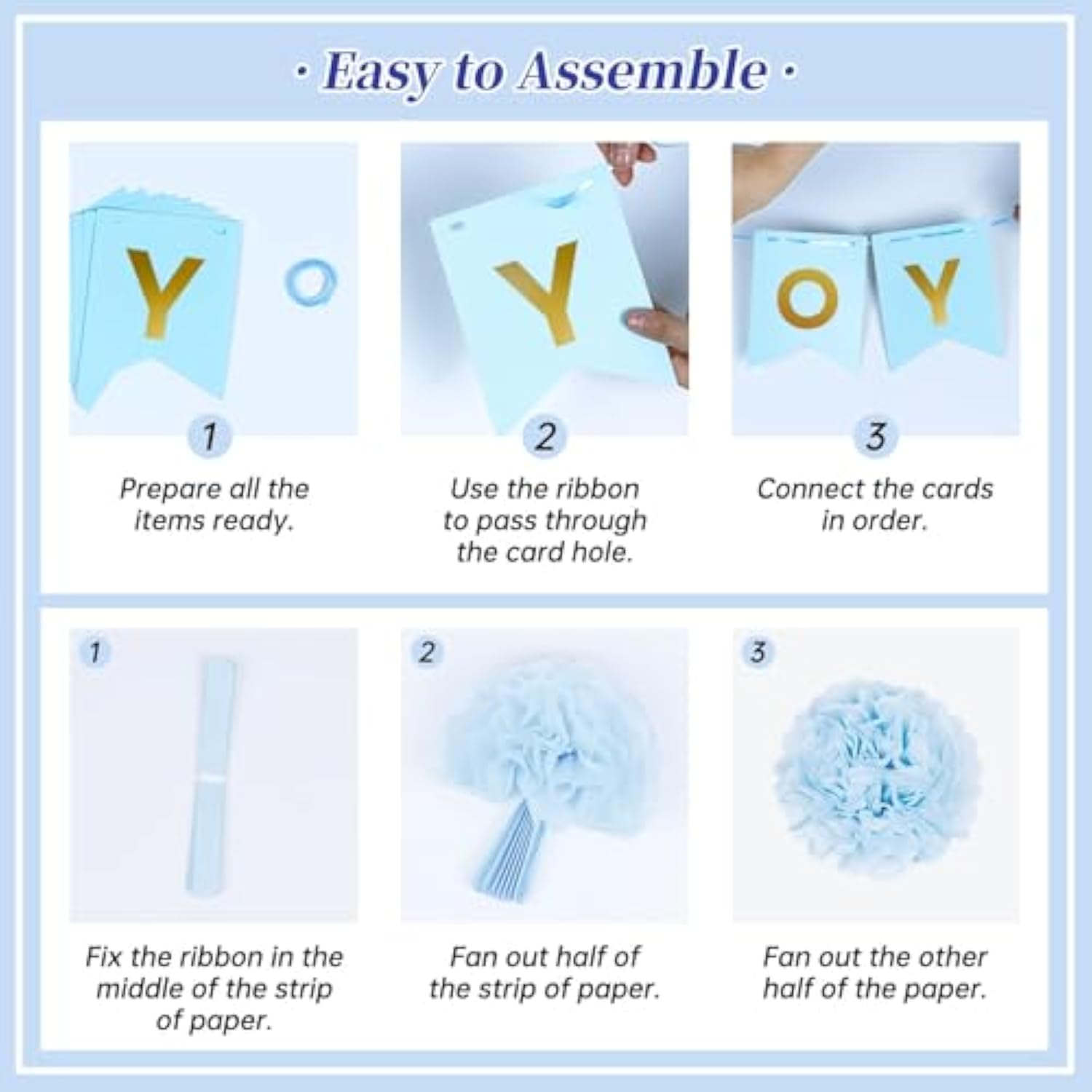 · Easy to Assemble ·

Y

1

Prepare all the items ready.

Y

2

Use the ribbon to pass through the card hole.

O Y

3

Connect the cards in order.

1

Fix the ribbon in the middle of the strip of paper.

2

Fan out half of the strip of paper.

3

Fan out the other half of the paper.