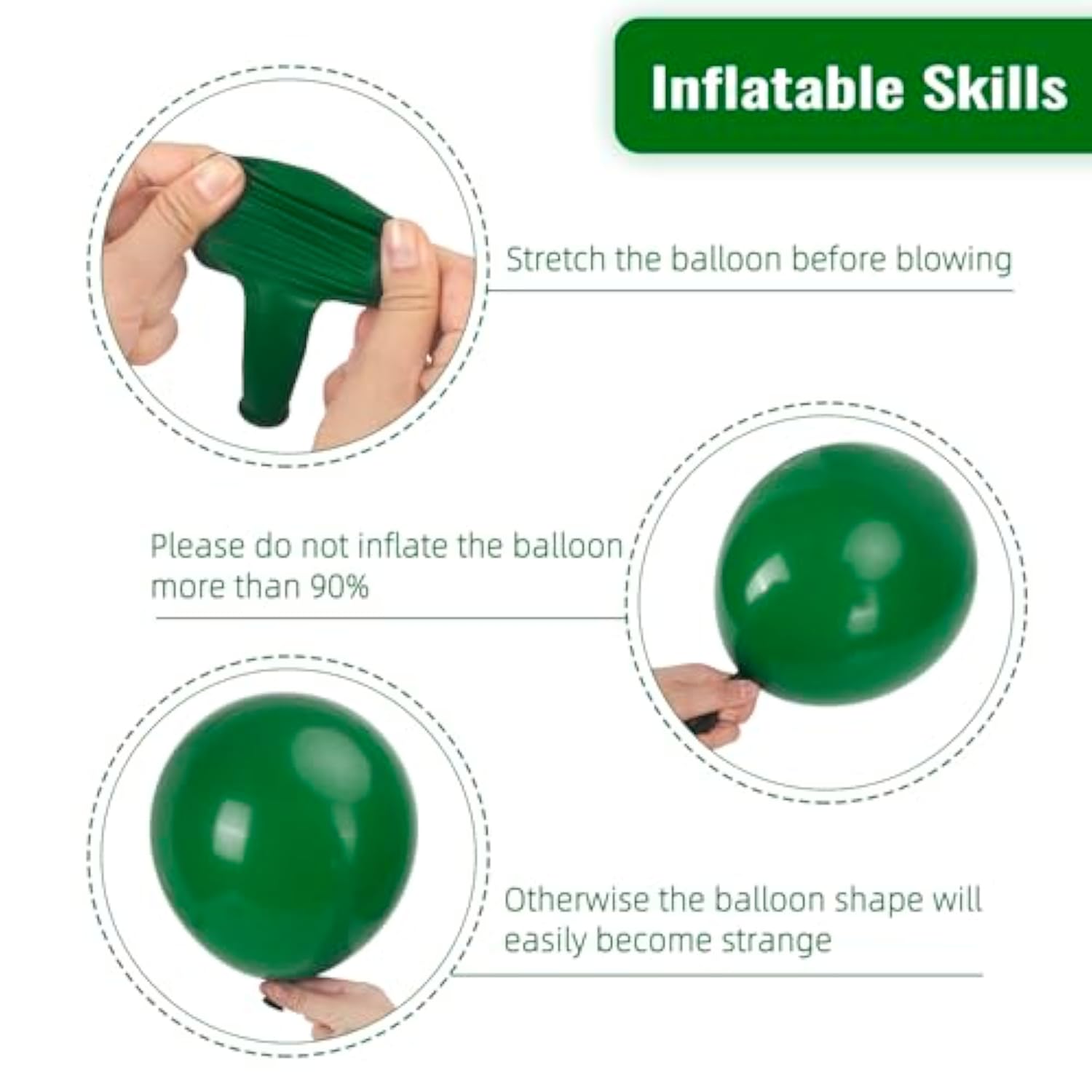 Inflatable Skills

Stretch the balloon before blowing

Please do not inflate the balloon more than 90%

Otherwise the balloon shape will easily become strange