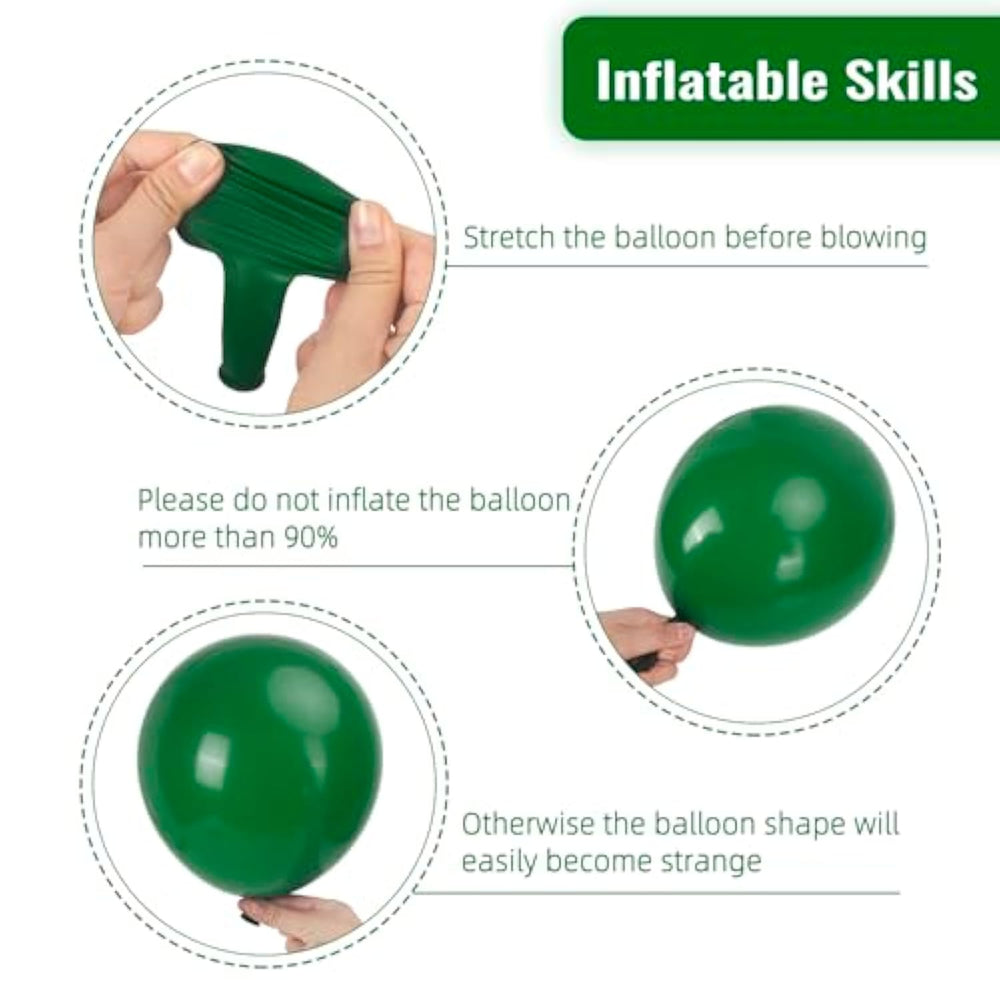 Inflatable Skills

Stretch the balloon before blowing

Please do not inflate the balloon more than 90%

Otherwise the balloon shape will easily become strange