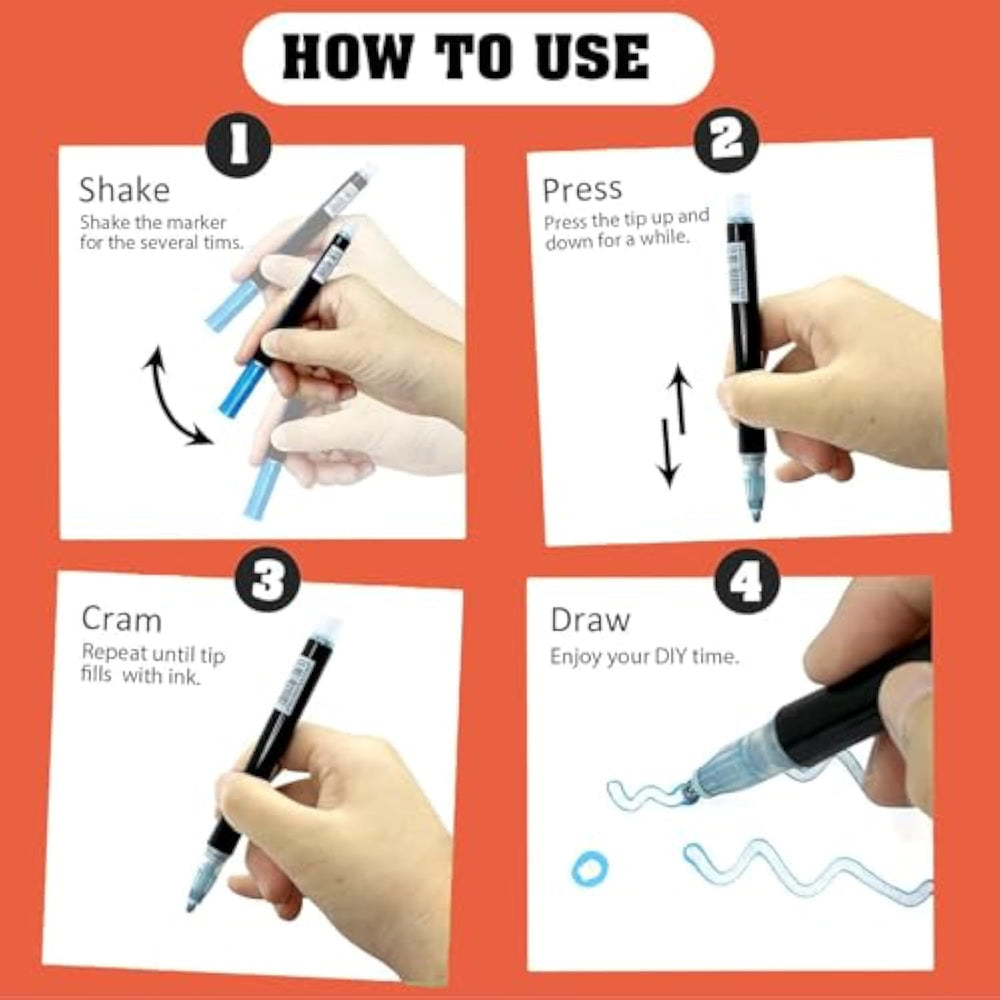 HOW TO USE

1
Shake
Shake the marker for the several tims.

2
Press
Press the tip up and down for a while.

3
Cram
Repeat until tip fills with ink.

4
Draw
Enjoy your DIY time.