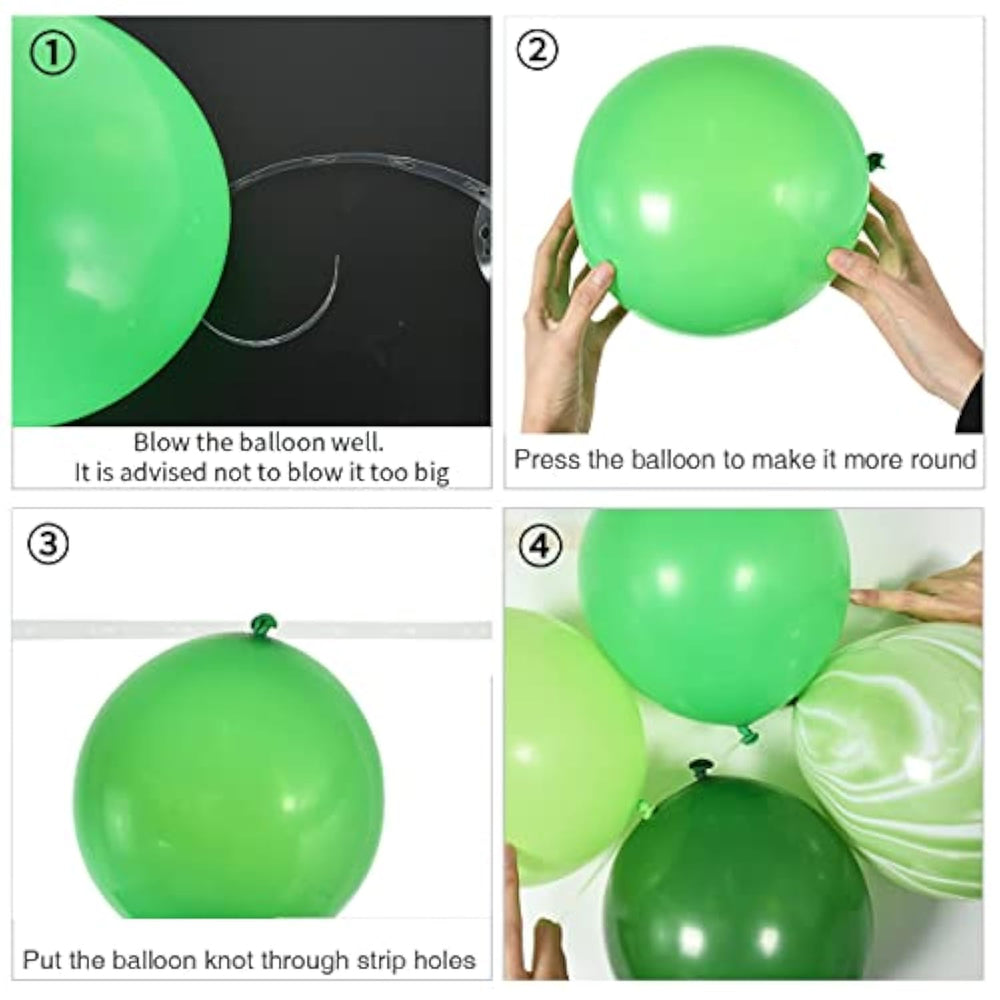 ①

Blow the balloon well.
It is advised not to blow it too big

②

Press the balloon to make it more round

③

Put the balloon knot through strip holes

④