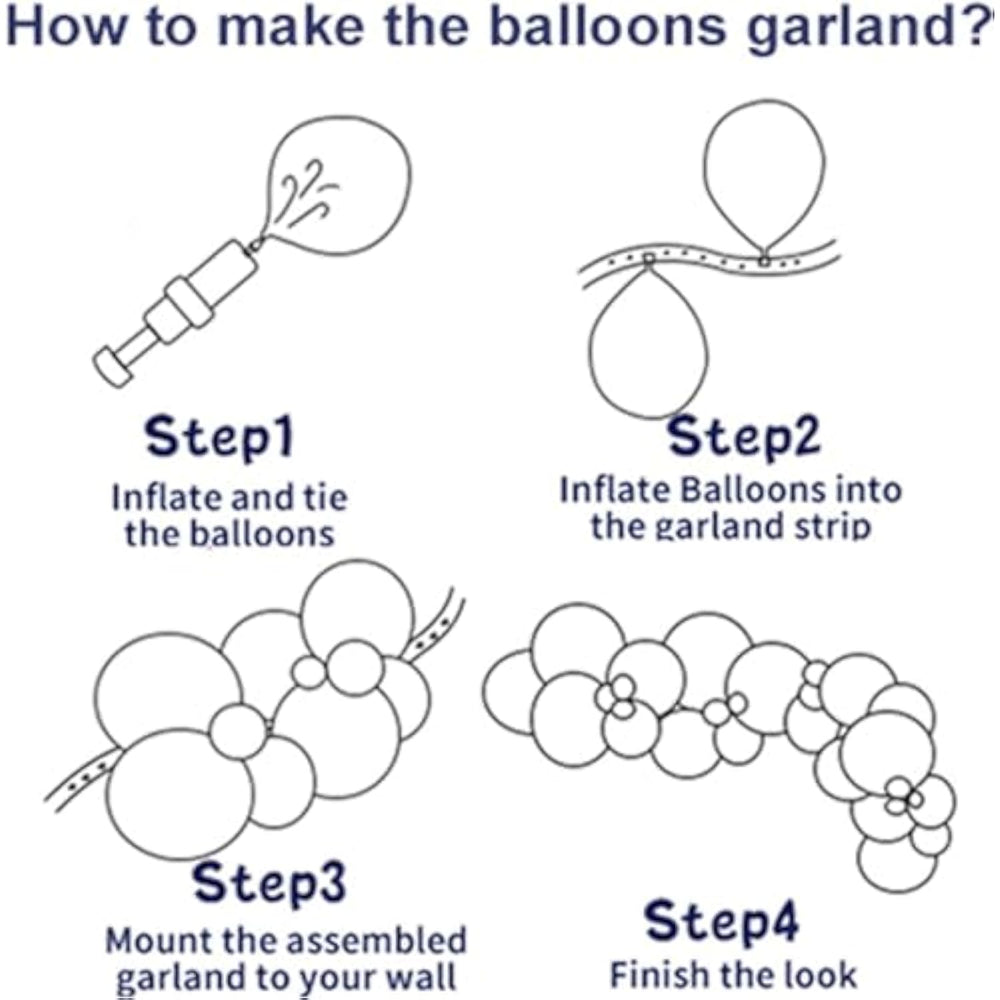 How to make the balloons garland?

Step1
Inflate and tie the balloons

Step2
Inflate Balloons into the garland strip

Step3
Mount the assembled garland to your wall

Step4
Finish the look