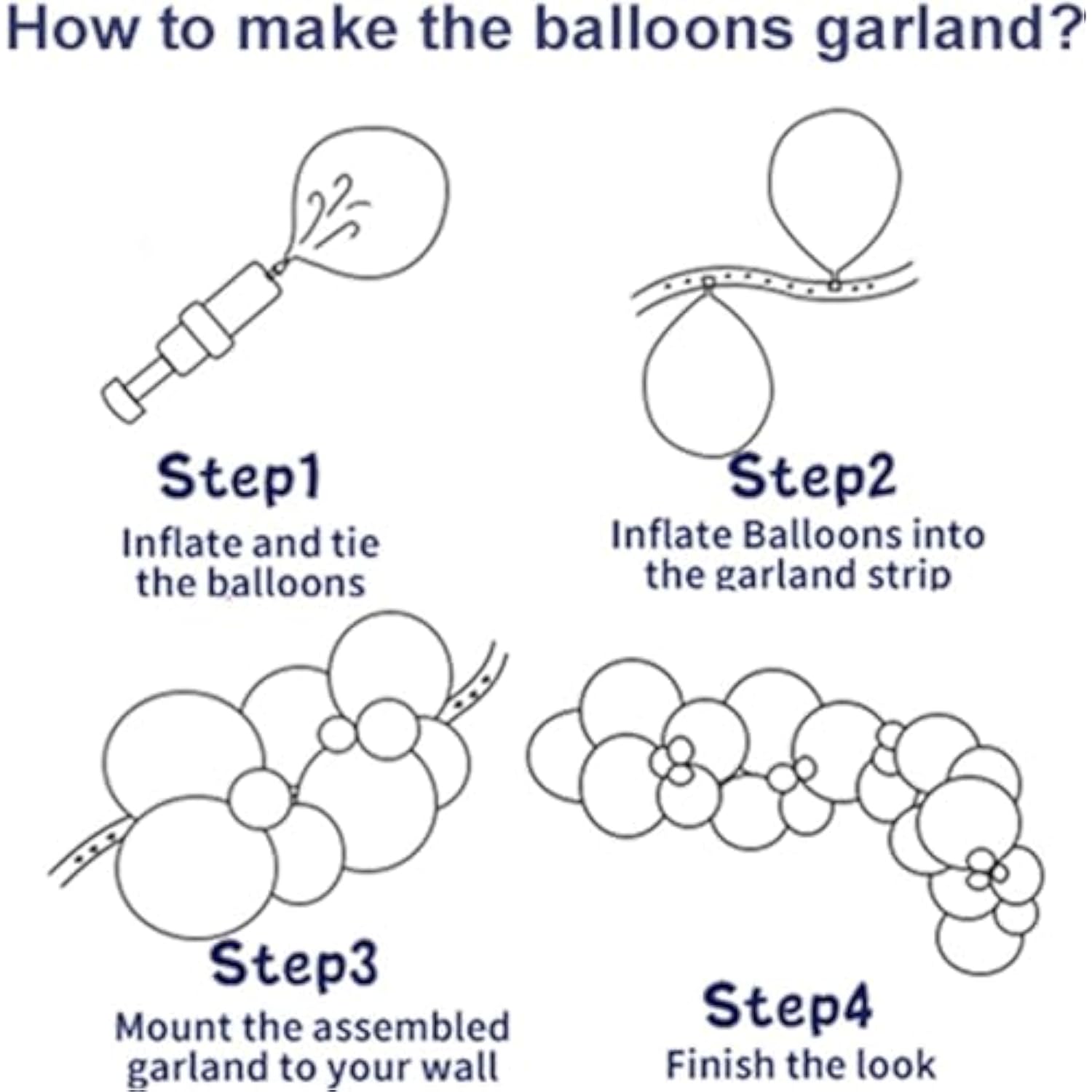 How to make the balloons garland?

Step1
Inflate and tie the balloons

Step2
Inflate Balloons into the garland strip

Step3
Mount the assembled garland to your wall

Step4
Finish the look