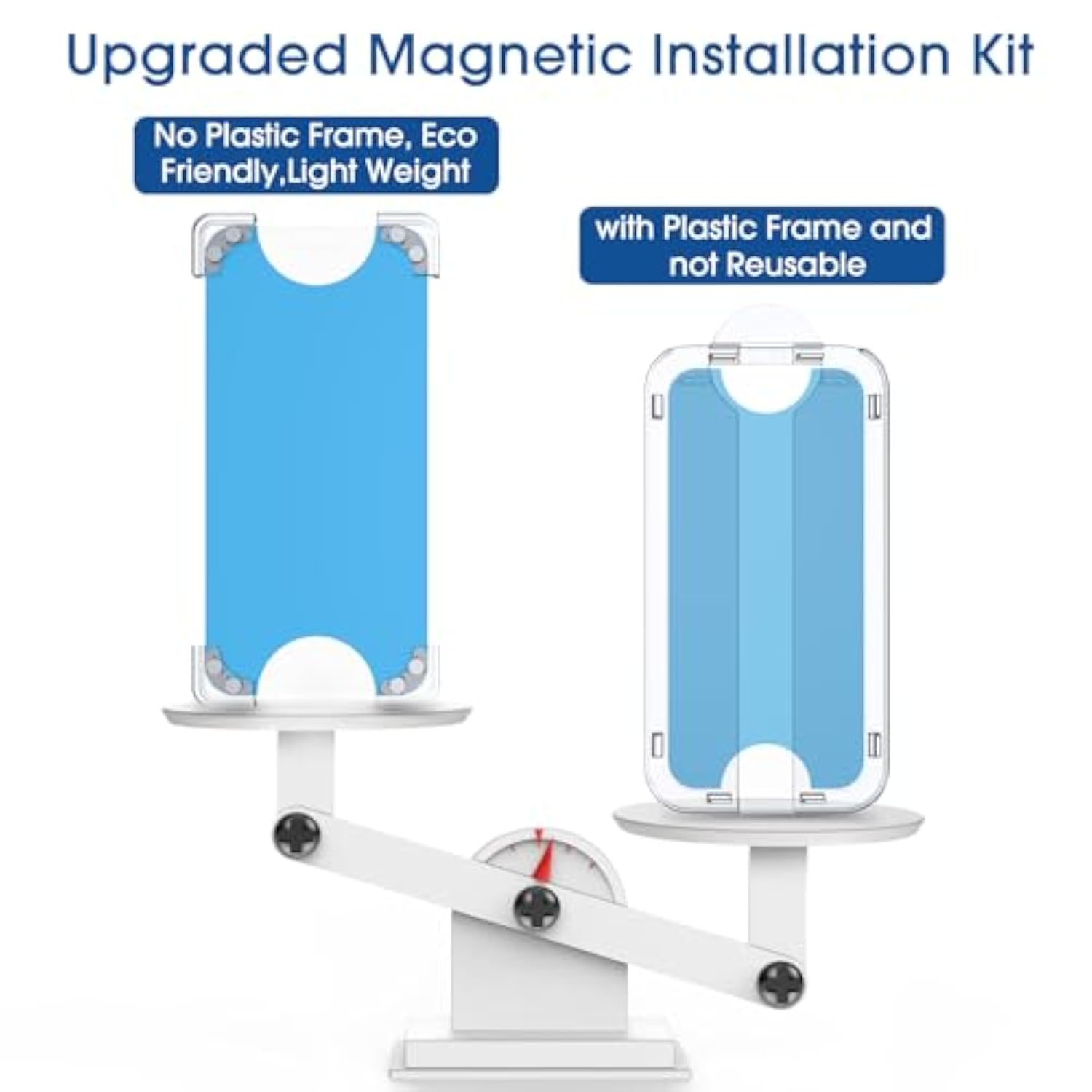 Upgraded Magnetic Installation Kit

No Plastic Frame, Eco Friendly,Light Weight

with Plastic Frame and not Reusable