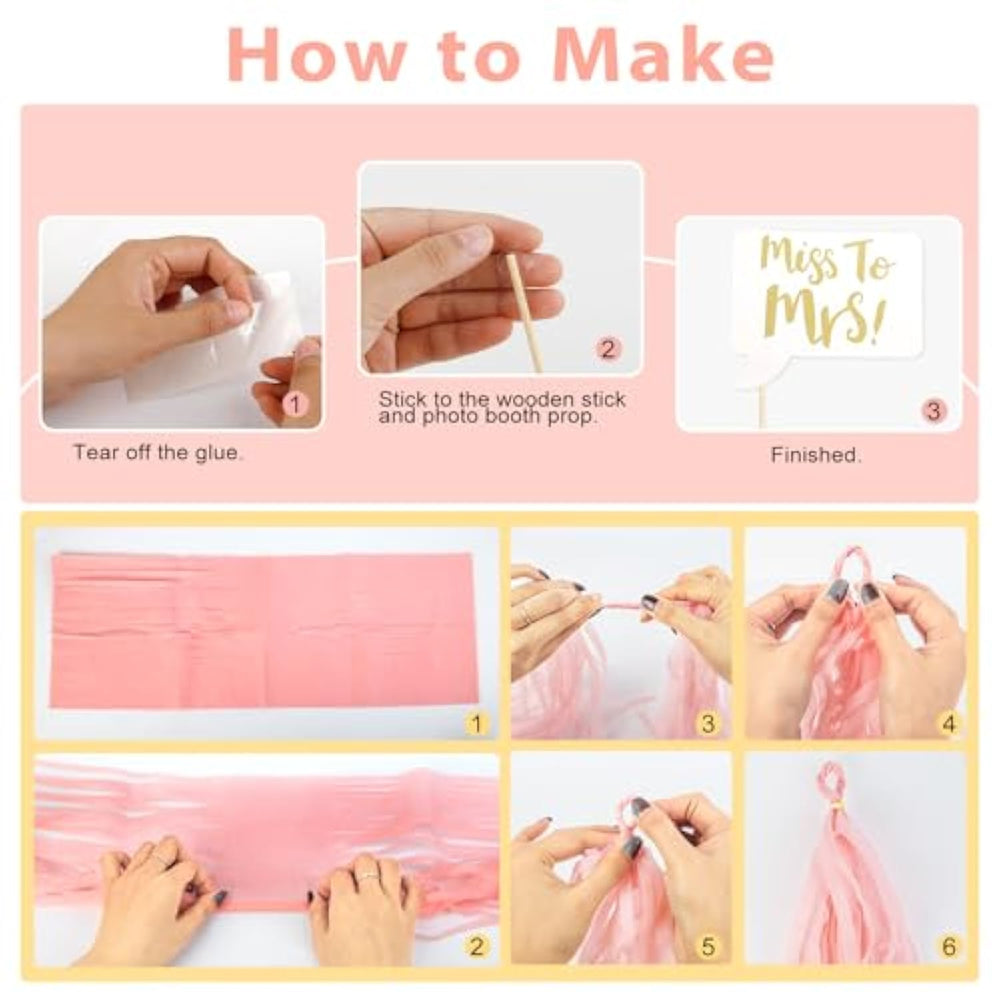 How to Make

1

Tear off the glue.

2

Stick to the wooden stick and photo booth prop.

Miss To Mrs!

3

Finished.

1

3

4

2

5

6